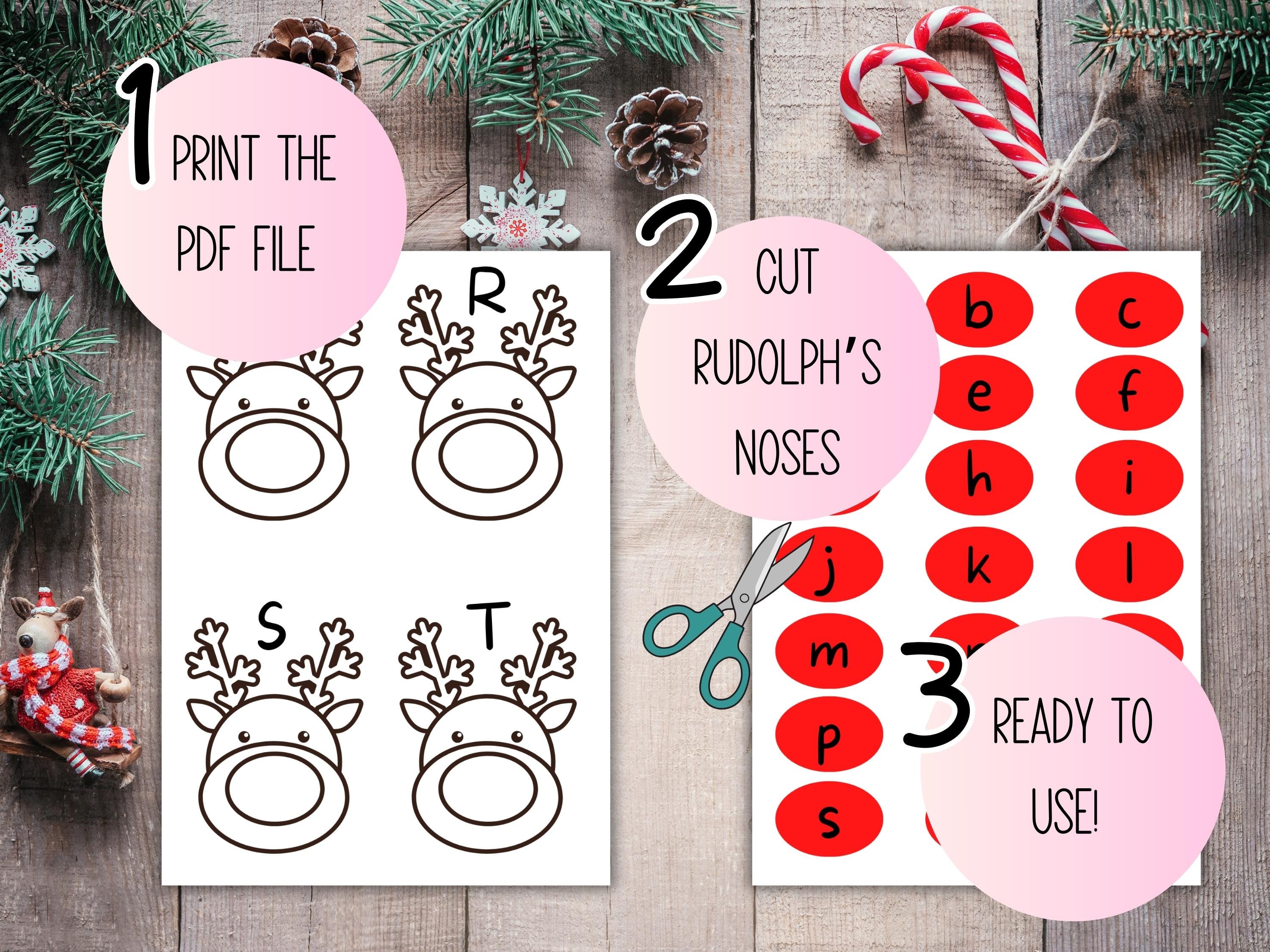 1 PRINT THE PDF FILE

R

S

T

2 CUT RUDOLPH'S NOSES

b

c

e

f

h

i

j

k

l

m

p

s

3 READY TO USE!