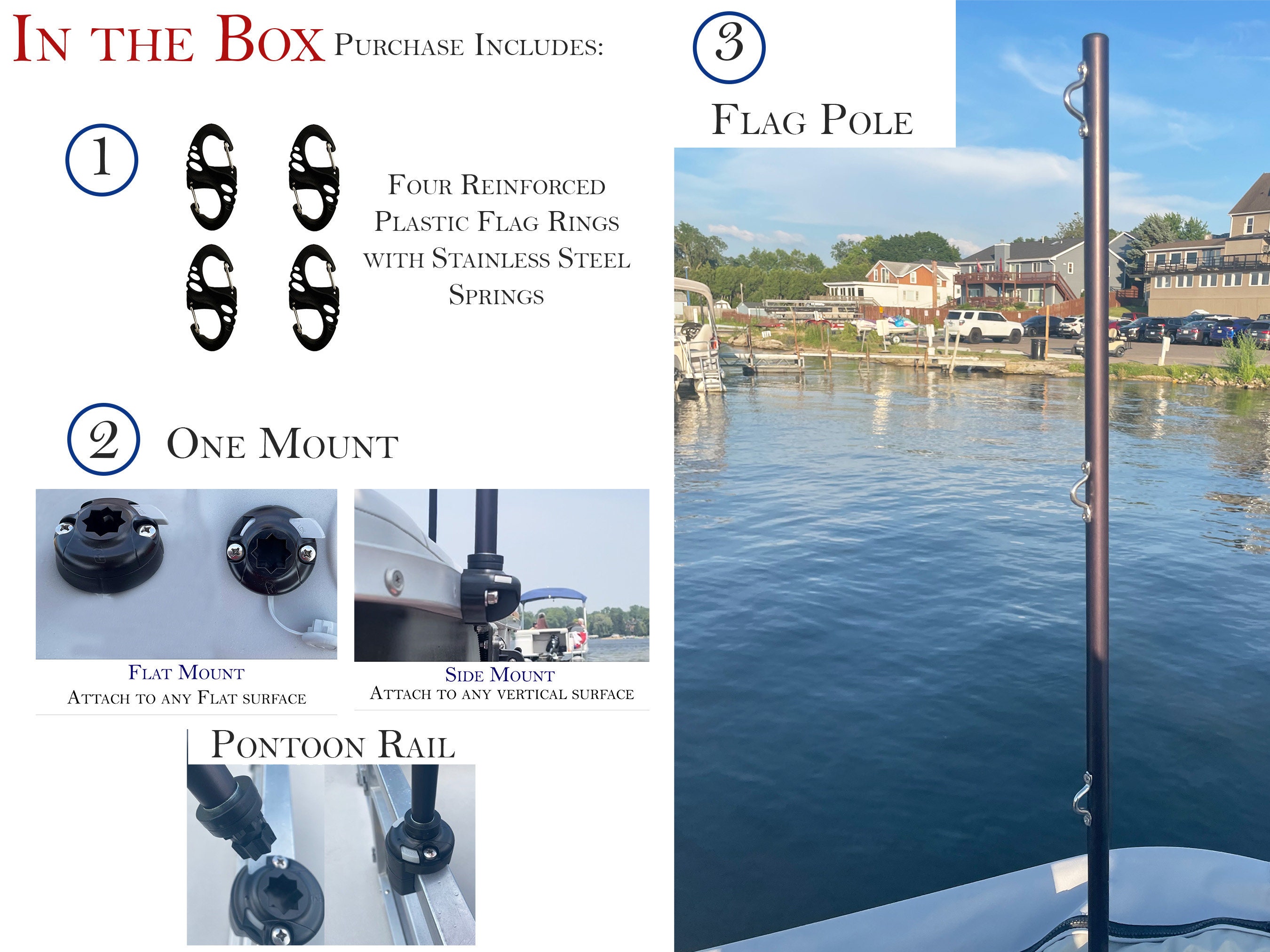 In the Box Purchase Includes:

1

Four Reinforced Plastic Flag Rings with Stainless Steel Springs

2 One Mount

Flat Mount
Attach to any Flat surface

Side Mount
Attach to any vertical surface

Pontoon Rail

3

Flag Pole