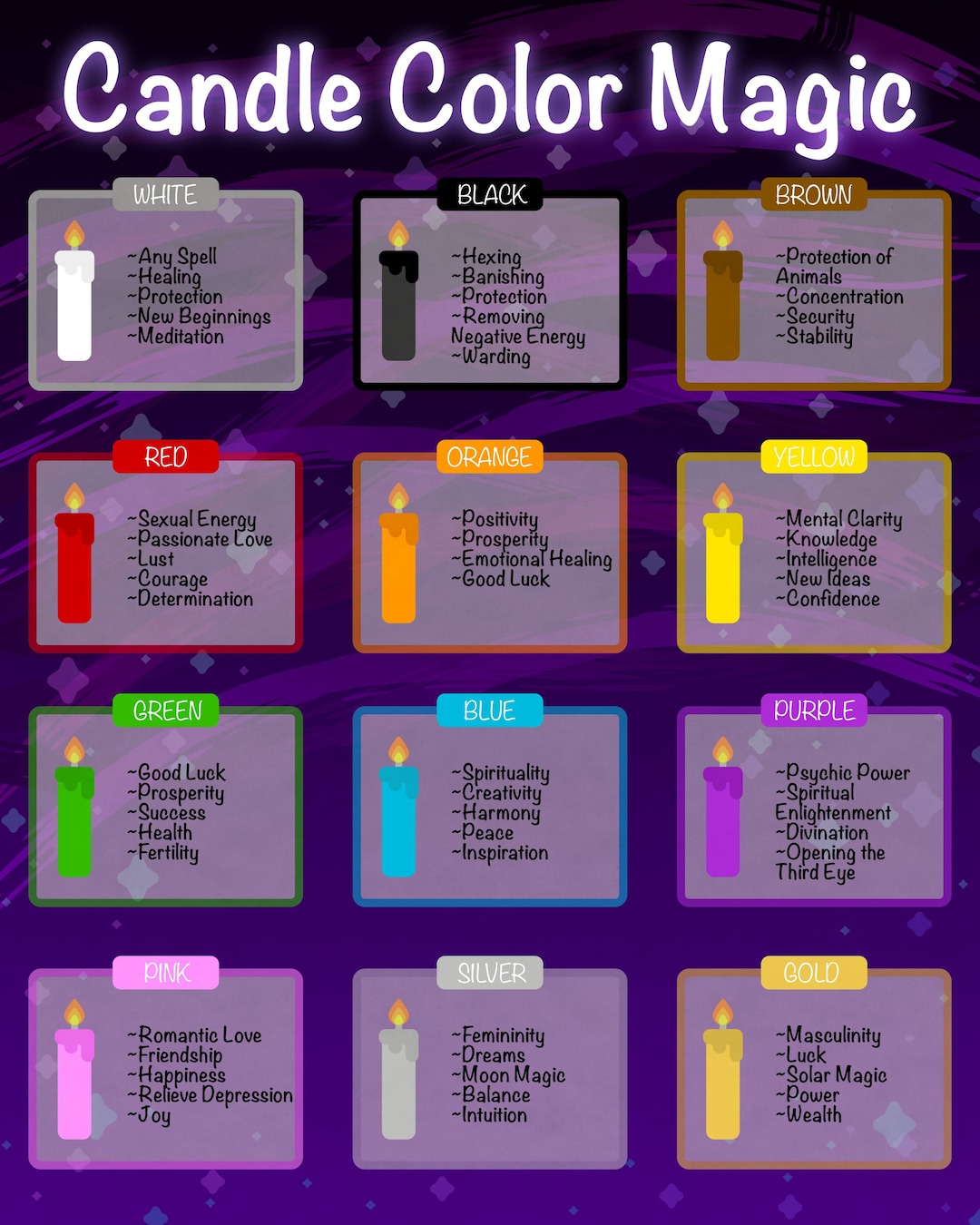 Candle Color Magic

WHITE
~Any Spell
~Healing
~Protection
~New Beginnings
~Meditation

BLACK
~Hexing
~Banishing
~Protection
~Removing Negative Energy
~Warding

BROWN
~Protection of Animals
~Concentration
~Security
~Stability

RED
~Sexual Energy
~Passionate Love
~Lust
~Courage
~Determination

ORANGE
~Positivity
~Prosperity
~Emotional Healing
~Good Luck

YELLOW
~Mental Clarity
~Knowledge
~Intelligence
~New Ideas
~Confidence

GREEN
~Good Luck
~Prosperity
~Success
~Health
~Fertility

BLUE
~Spirituality
~Creativity
~Harmony
~Peace
~Inspiration

PURPLE
~Psychic Power
~Spiritual Enlightenment
~Divination
~Opening the Third Eye

PINK
~Romantic Love
~Friendship
~Happiness
~Relieve Depression
~Joy

SILVER
~Femininity
~Dreams
~Moon Magic
~Balance
~Intuition

GOLD
~Masculinity
~Luck
~Solar Magic
~Power
~Wealth