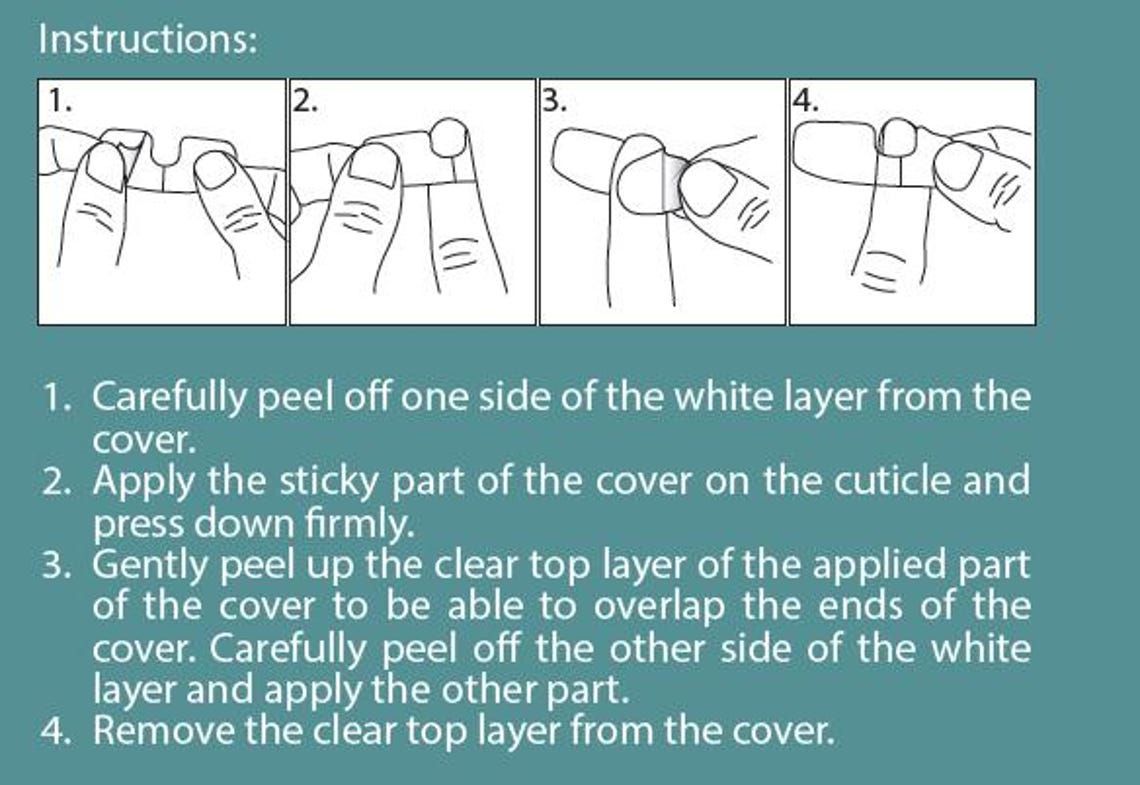 Instructions:

1.

2.

3.

4.

1. Carefully peel off one side of the white layer from the cover.
2. Apply the sticky part of the cover on the cuticle and press down firmly.
3. Gently peel up the clear top layer of the applied part of the cover to be able to overlap the ends of the cover. Carefully peel off the other side of the white layer and apply the other part.
4. Remove the clear top layer from the cover.