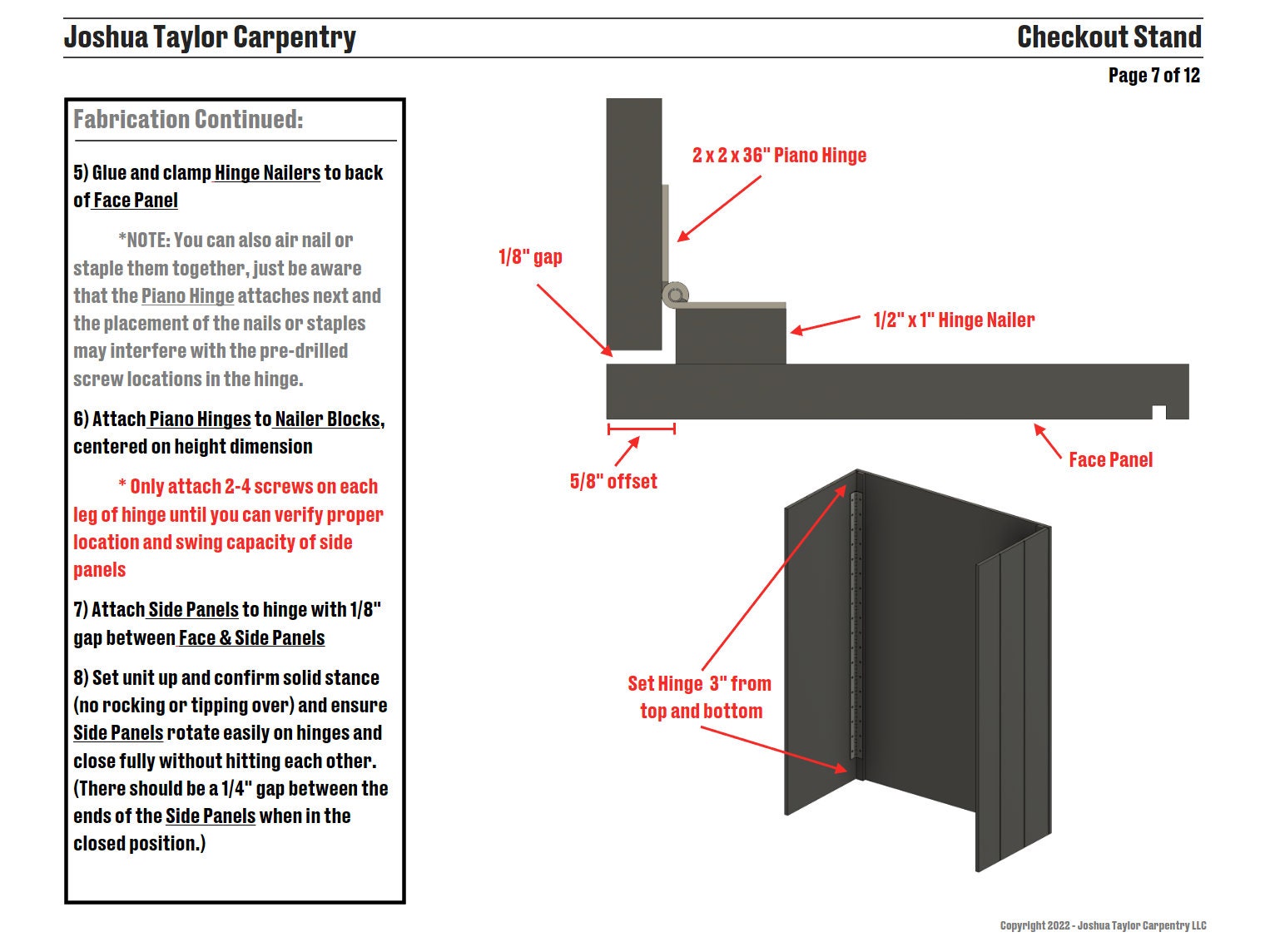 Joshua Taylor Carpentry

Checkout Stand

Page 7 of 12

Fabrication Continued:

5) Glue and clamp Hinge Nailers to back of Face Panel

*NOTE: You can also air nail or staple them together, just be aware that the Piano Hinge attaches next and the placement of the nails or staples may interfere with the pre-drilled screw locations in the hinge.

6) Attach Piano Hinges to Nailer Blocks, centered on height dimension

* Only attach 2-4 screws on each leg of hinge until you can verify proper location and swing capacity of side panels

7) Attach Side Panels to hinge with 1/8" gap between Face & Side Panels

8) Set unit up and confirm solid stance (no rocking or tipping over) and ensure Side Panels rotate easily on hinges and close fully without hitting each other. (There should be a 1/4" gap between the ends of the Side Panels when in the closed position.)

2 x 2 x 36" Piano Hinge

1/8" gap

1/2" x 1" Hinge Nailer

5/8" offset

Face Panel

Set Hinge 3" from top and bottom

Copyright 2022 - Joshua Taylor Carpentry LLC