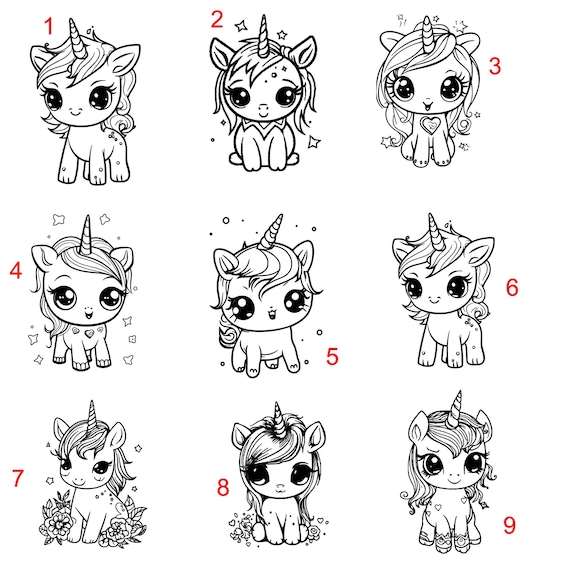 1

2

3

4

5

6

7

8

9