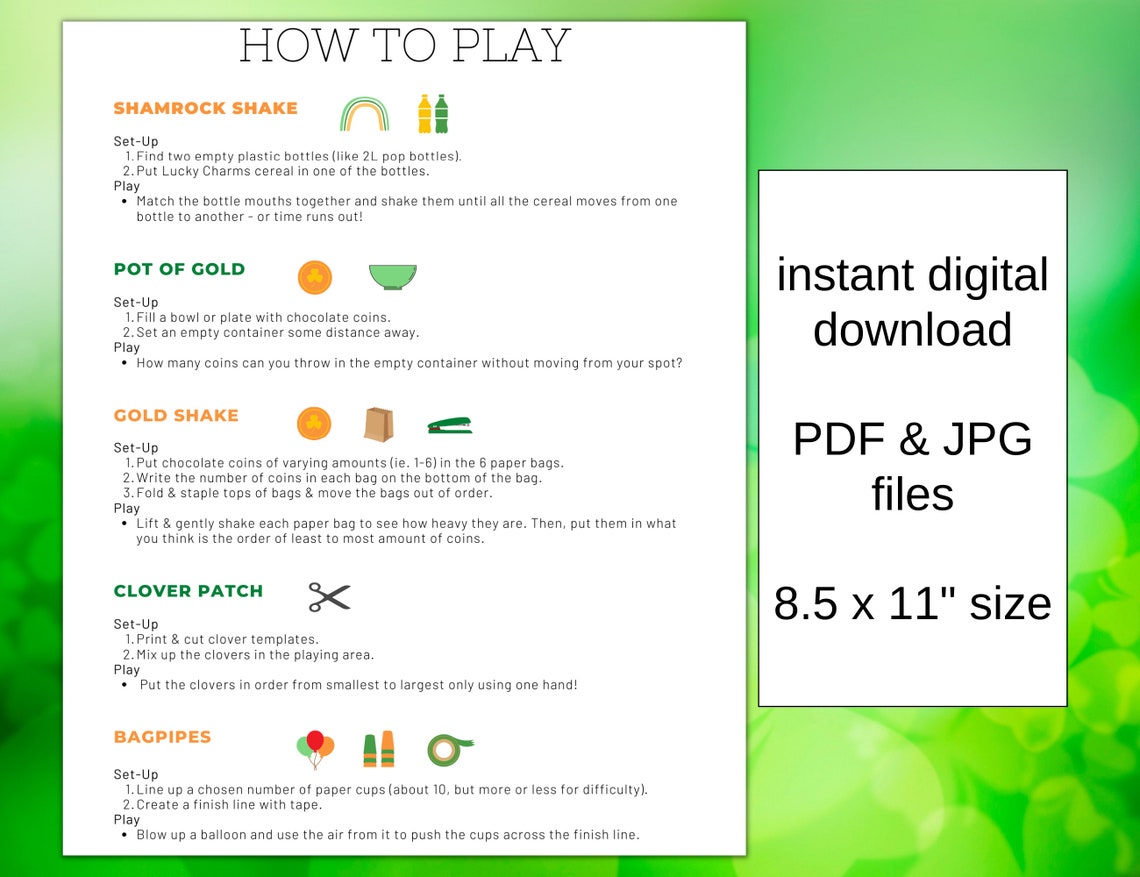 HOW TO PLAY

SHAMROCK SHAKE

Set-Up
1. Find two empty plastic bottles (like 2L pop bottles).
2. Put Lucky Charms cereal in one of the bottles.
Play
• Match the bottle mouths together and shake them until all the cereal moves from one bottle to another - or time runs out!

POT OF GOLD

Set-Up
1. Fill a bowl or plate with chocolate coins.
2. Set an empty container some distance away.
Play
• How many coins can you throw in the empty container without moving from your spot?

GOLD SHAKE

Set-Up
1. Put chocolate coins of varying amounts (ie. 1-6) in the 6 paper bags.
2. Write the number of coins in each bag on the bottom of the bag.
3. Fold & staple tops of bags & move the bags out of order.
Play
• Lift & gently shake each paper bag to see how heavy they are. Then, put them in what you think is the order of least to most amount of coins.

CLOVER PATCH

Set-Up
1. Print & cut clover templates.
2. Mix up the clovers in the playing area.
Play
• Put the clovers in order from smallest to largest only using one hand!

BAGPIPES

Set-Up
1. Line up a chosen number of paper cups (about 10, but more or less for difficulty).
2. Create a finish line with tape.
Play
• Blow up a balloon and use the air from it to push the cups across the finish line.

instant digital download

PDF & JPG files

8.5 x 11" size