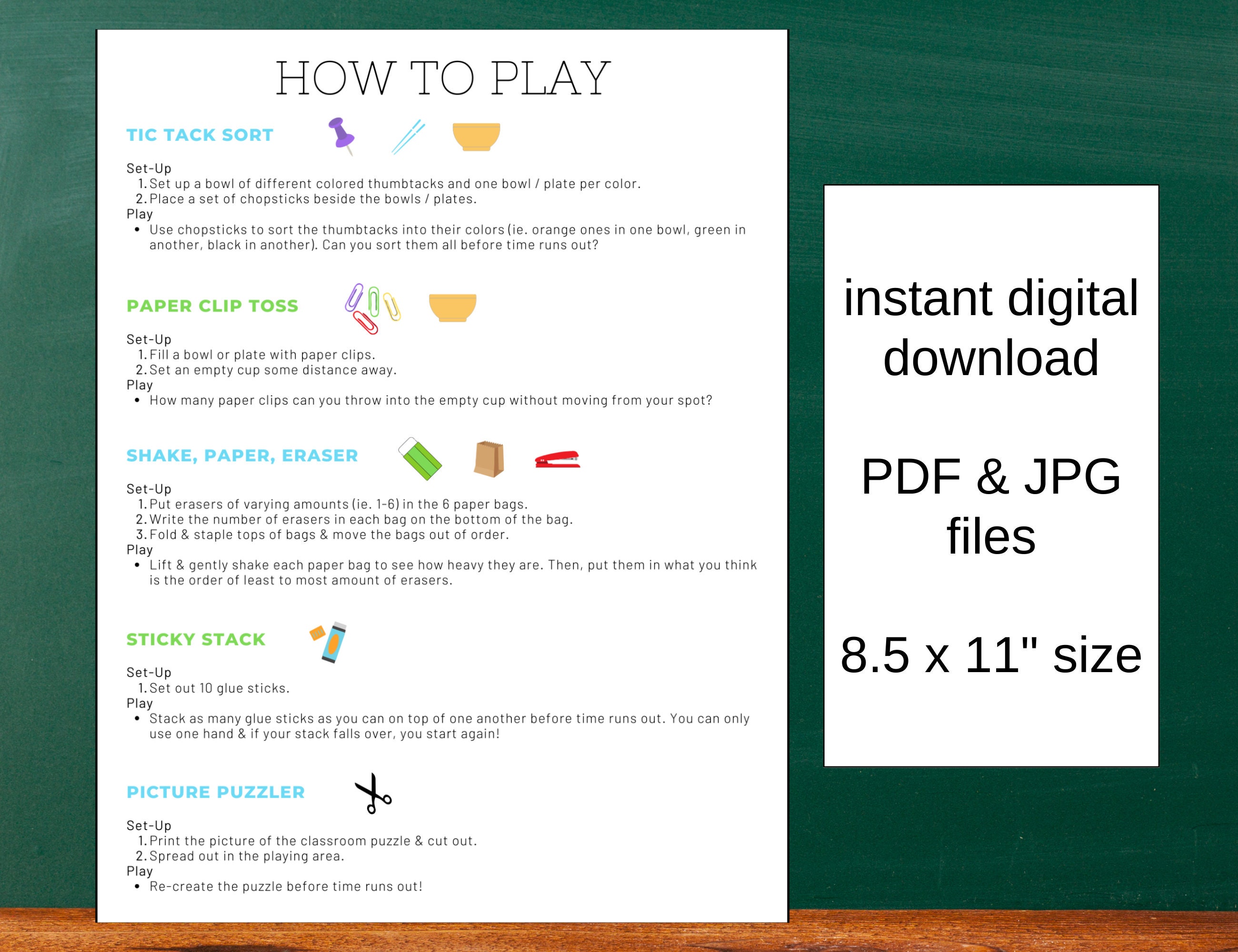 HOW TO PLAY

TIC TACK SORT

Set-Up
1. Set up a bowl of different colored thumbtacks and one bowl / plate per color.
2. Place a set of chopsticks beside the bowls / plates.
Play
• Use chopsticks to sort the thumbtacks into their colors (ie. orange ones in one bowl, green in another, black in another). Can you sort them all before time runs out?

PAPER CLIP TOSS

Set-Up
1. Fill a bowl or plate with paper clips.
2. Set an empty cup some distance away.
Play
• How many paper clips can you throw into the empty cup without moving from your spot?

SHAKE, PAPER, ERASER

Set-Up
1. Put erasers of varying amounts (ie. 1-6) in the 6 paper bags.
2. Write the number of erasers in each bag on the bottom of the bag.
3. Fold & staple tops of bags & move the bags out of order.
Play
• Lift & gently shake each paper bag to see how heavy they are. Then, put them in what you think is the order of least to most amount of erasers.

STICKY STACK

Set-Up
1. Set out 10 glue sticks.
Play
• Stack as many glue sticks as you can on top of one another before time runs out. You can only use one hand & if your stack falls over, you start again!

PICTURE PUZZLER

Set-Up
1. Print the picture of the classroom puzzle & cut out.
2. Spread out in the playing area.
Play
• Re-create the puzzle before time runs out!

instant digital download

PDF & JPG files

8.5 x 11" size