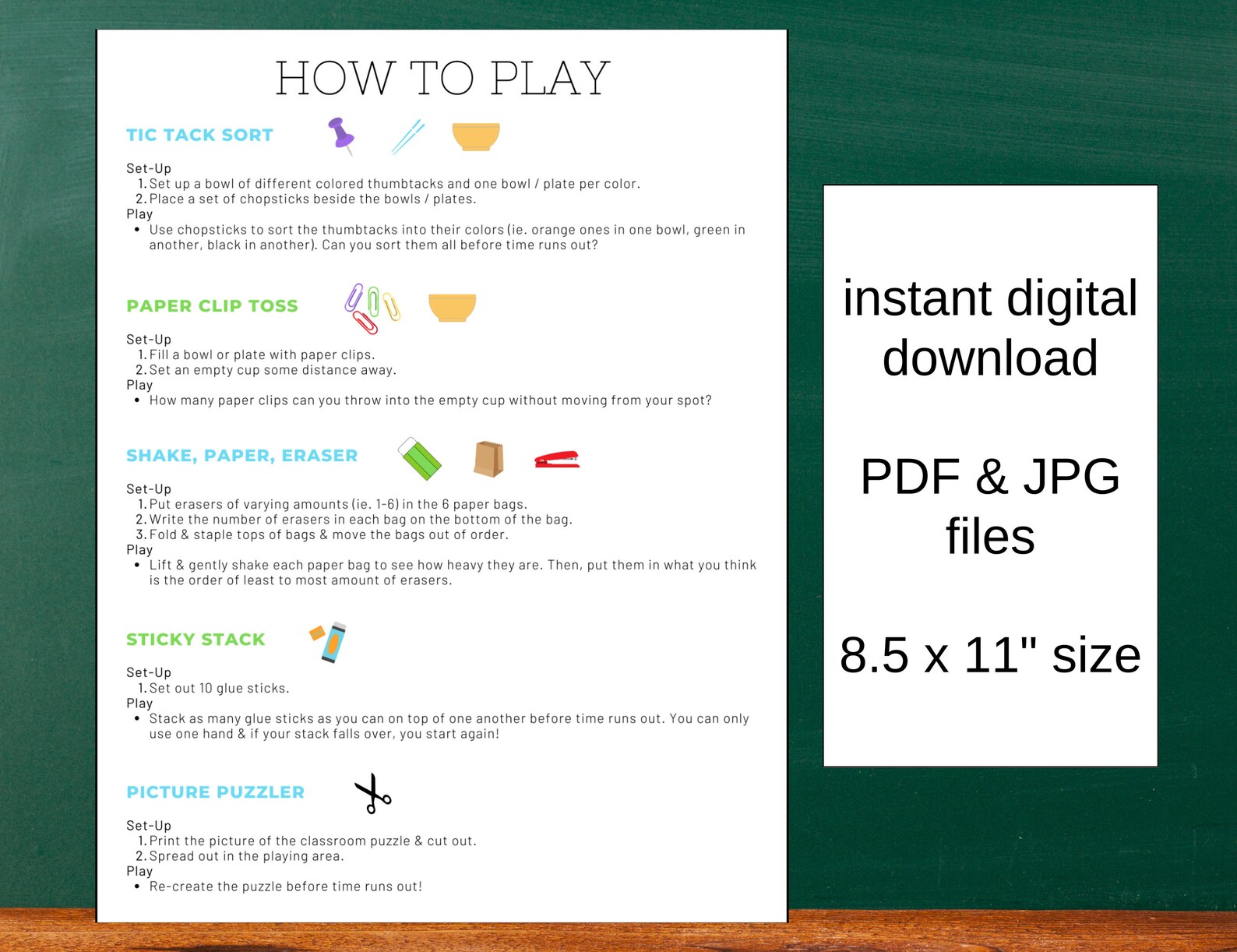 HOW TO PLAY

TIC TACK SORT

Set-Up
1. Set up a bowl of different colored thumbtacks and one bowl / plate per color.
2. Place a set of chopsticks beside the bowls / plates.
Play
• Use chopsticks to sort the thumbtacks into their colors (ie. orange ones in one bowl, green in another, black in another). Can you sort them all before time runs out?

PAPER CLIP TOSS

Set-Up
1. Fill a bowl or plate with paper clips.
2. Set an empty cup some distance away.
Play
• How many paper clips can you throw into the empty cup without moving from your spot?

SHAKE, PAPER, ERASER

Set-Up
1. Put erasers of varying amounts (ie. 1-6) in the 6 paper bags.
2. Write the number of erasers in each bag on the bottom of the bag.
3. Fold & staple tops of bags & move the bags out of order.
Play
• Lift & gently shake each paper bag to see how heavy they are. Then, put them in what you think is the order of least to most amount of erasers.

STICKY STACK

Set-Up
1. Set out 10 glue sticks.
Play
• Stack as many glue sticks as you can on top of one another before time runs out. You can only use one hand & if your stack falls over, you start again!

PICTURE PUZZLER

Set-Up
1. Print the picture of the classroom puzzle & cut out.
2. Spread out in the playing area.
Play
• Re-create the puzzle before time runs out!

instant digital download

PDF & JPG files

8.5 x 11" size