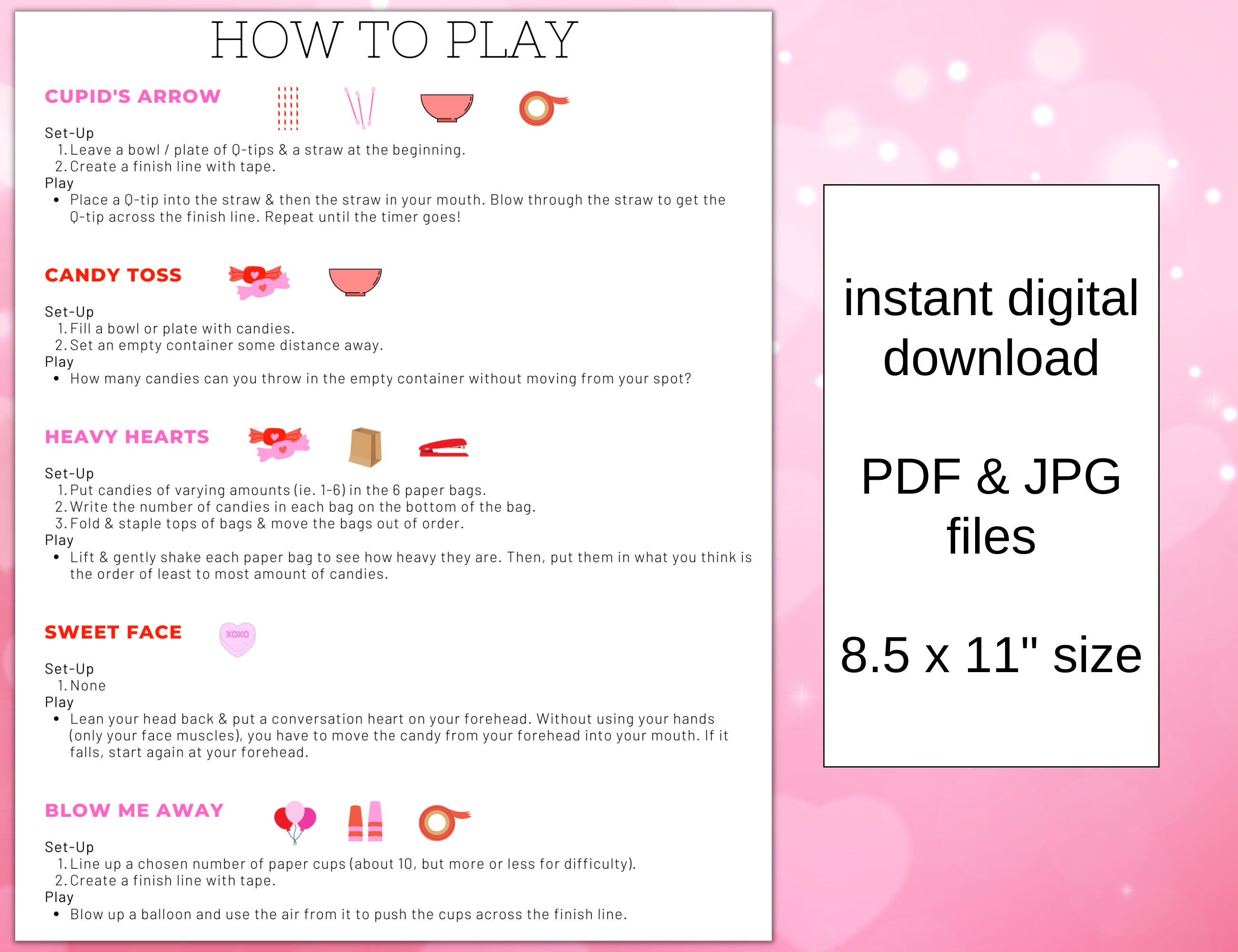 HOW TO PLAY

CUPID'S ARROW

Set-Up
1. Leave a bowl / plate of Q-tips & a straw at the beginning.
2. Create a finish line with tape.
Play
• Place a Q-tip into the straw & then the straw in your mouth. Blow through the straw to get the Q-tip across the finish line. Repeat until the timer goes!

CANDY TOSS

Set-Up
1. Fill a bowl or plate with candies.
2. Set an empty container some distance away.
Play
• How many candies can you throw in the empty container without moving from your spot?

HEAVY HEARTS

Set-Up
1. Put candies of varying amounts (ie. 1-6) in the 6 paper bags.
2. Write the number of candies in each bag on the bottom of the bag.
3. Fold & staple tops of bags & move the bags out of order.
Play
• Lift & gently shake each paper bag to see how heavy they are. Then, put them in what you think is the order of least to most amount of candies.

SWEET FACE

XOXO

Set-Up
1. None
Play
• Lean your head back & put a conversation heart on your forehead. Without using your hands (only your face muscles), you have to move the candy from your forehead into your mouth. If it falls, start again at your forehead.

BLOW ME AWAY

Set-Up
1. Line up a chosen number of paper cups (about 10, but more or less for difficulty).
2. Create a finish line with tape.
Play
• Blow up a balloon and use the air from it to push the cups across the finish line.

instant digital download

PDF & JPG files

8.5 x 11" size