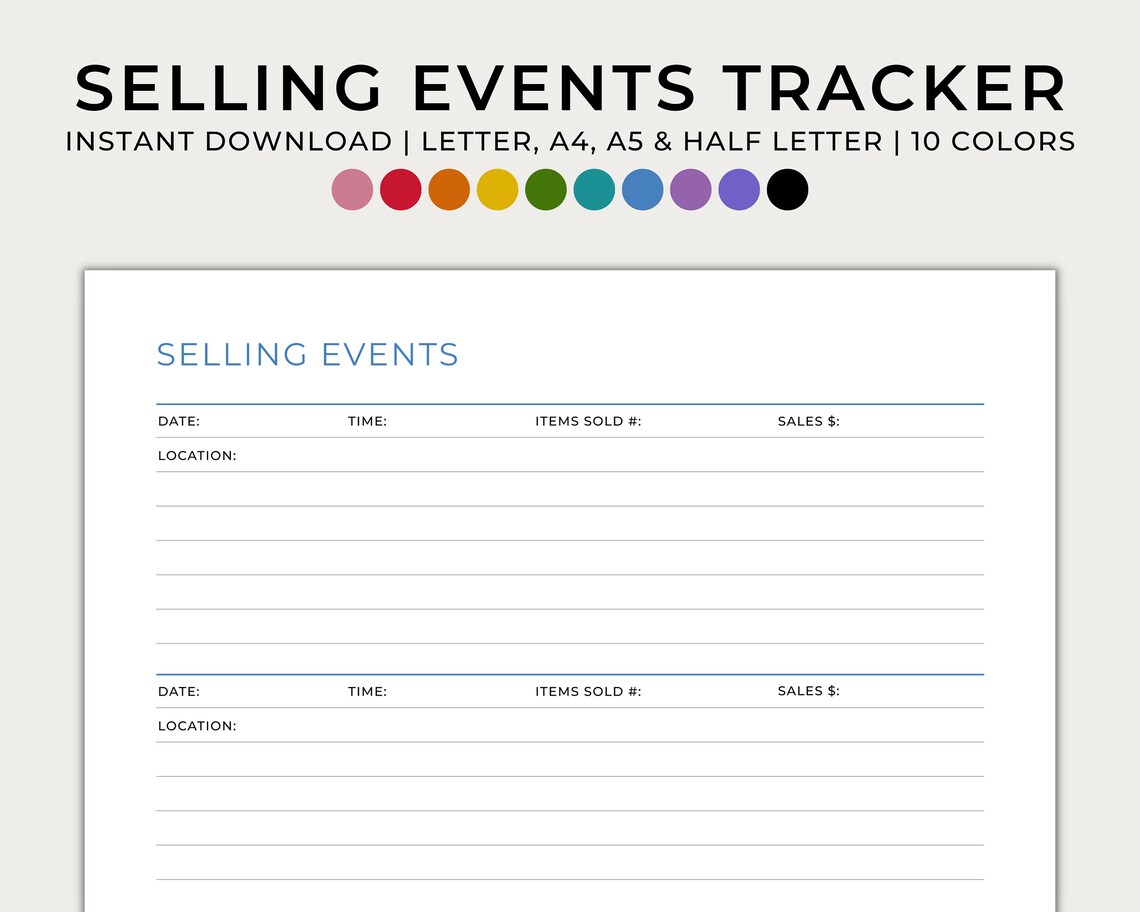 SELLING EVENTS TRACKER
INSTANT DOWNLOAD | LETTER, A4, A5 & HALF LETTER | 10 COLORS

SELLING EVENTS

DATE: TIME: ITEMS SOLD #: SALES $:
LOCATION:

DATE: TIME: ITEMS SOLD #: SALES $:
LOCATION: