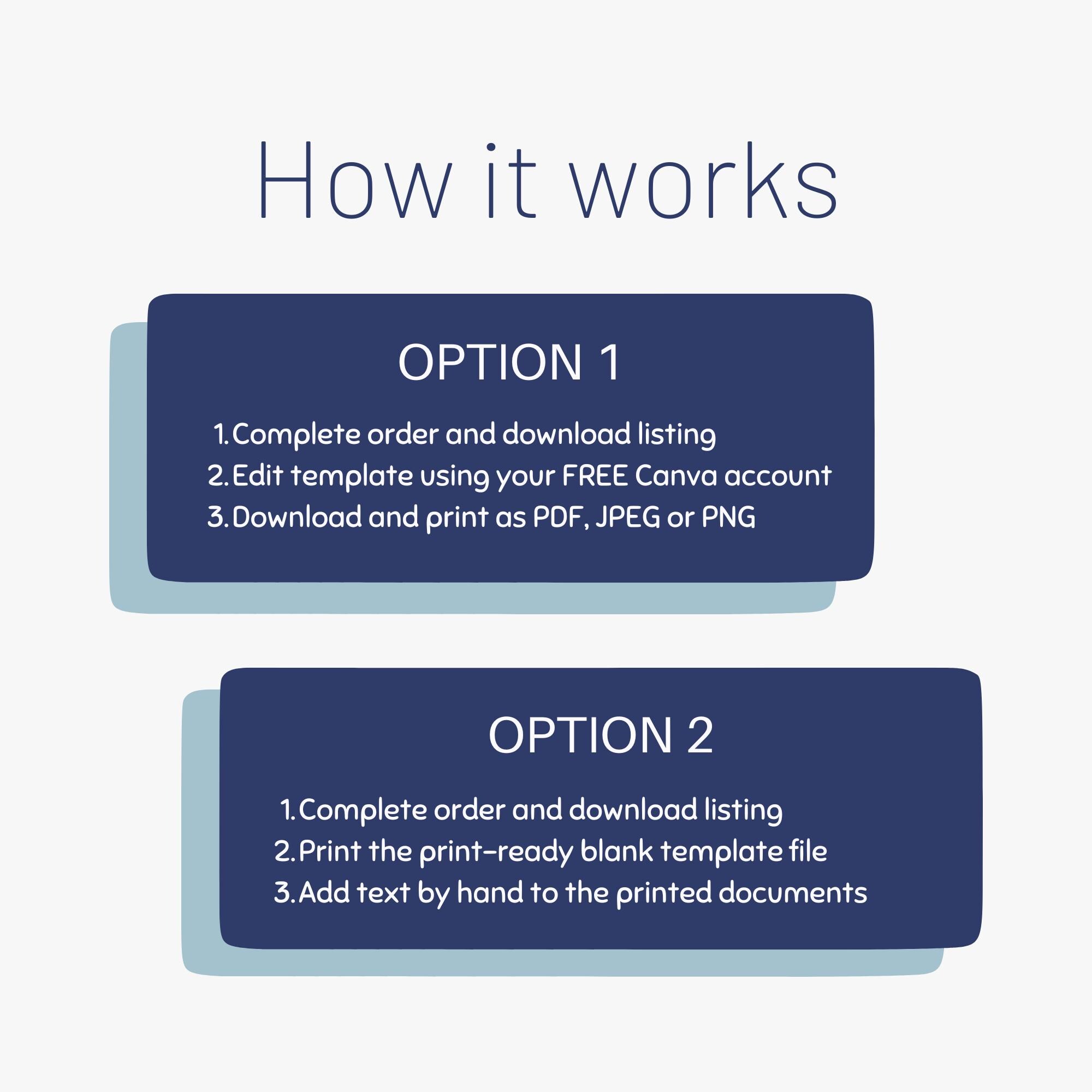 How it works

OPTION 1

1. Complete order and download listing
2. Edit template using your FREE Canva account
3. Download and print as PDF, JPEG or PNG

OPTION 2

1. Complete order and download listing
2. Print the print-ready blank template file
3. Add text by hand to the printed documents