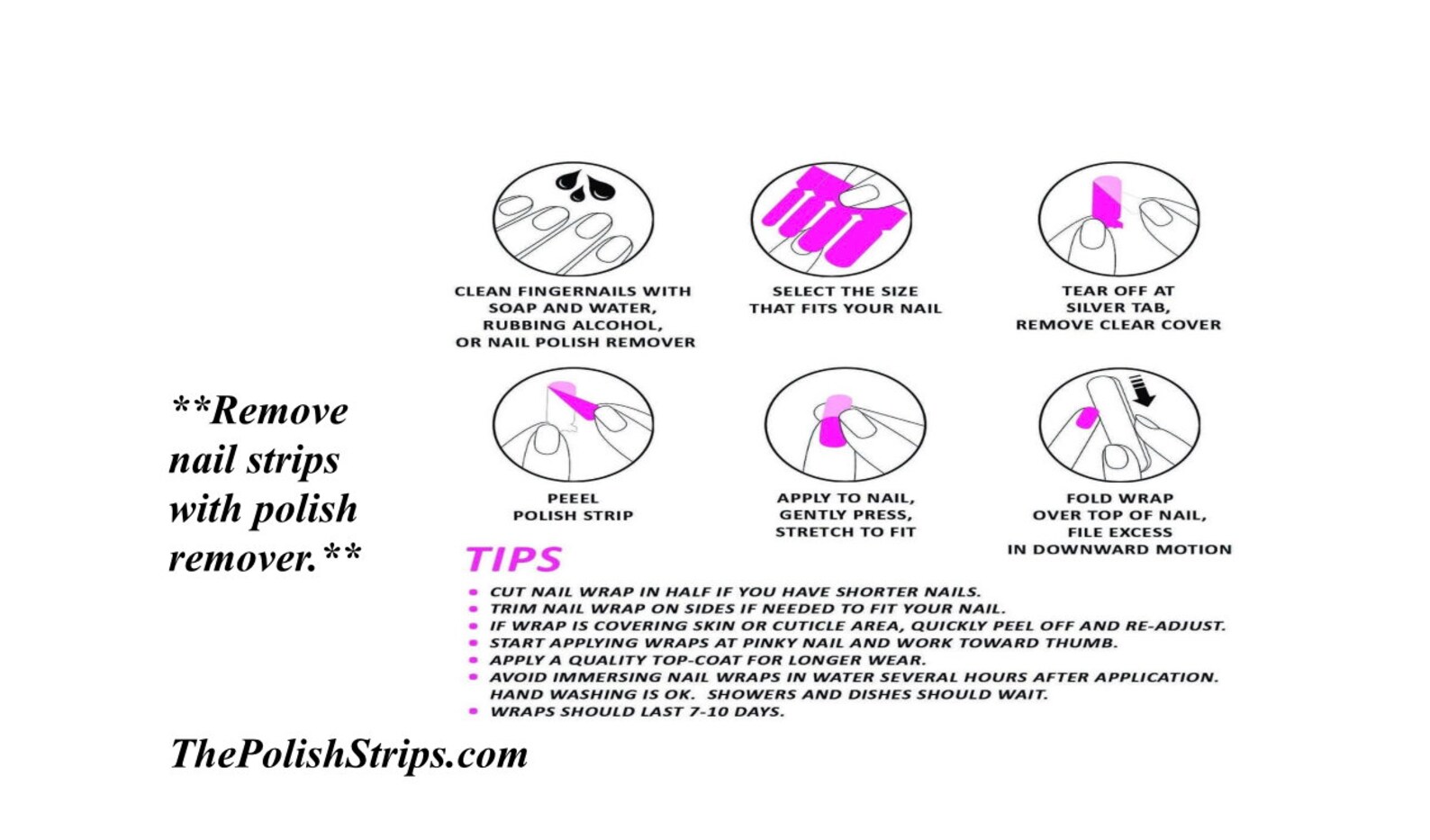 CLEAN FINGERNAILS WITH SOAP AND WATER, RUBBING ALCOHOL, OR NAIL POLISH REMOVER

SELECT THE SIZE THAT FITS YOUR NAIL

TEAR OFF AT SILVER TAB, REMOVE CLEAR COVER

**Remove nail strips with polish remover.**

PEEEL POLISH STRIP

APPLY TO NAIL, GENTLY PRESS, STRETCH TO FIT

FOLD WRAP OVER TOP OF NAIL, FILE EXCESS IN DOWNWARD MOTION

TIPS

• CUT NAIL WRAP IN HALF IF YOU HAVE SHORTER NAILS.
• TRIM NAIL WRAP ON SIDES IF NEEDED TO FIT YOUR NAIL.
• IF WRAP IS COVERING SKIN OR CUTICLE AREA, QUICKLY PEEL OFF AND RE-ADJUST.
• START APPLYING WRAPS AT PINKY NAIL AND WORK TOWARD THUMB.
• APPLY A QUALITY TOP-COAT FOR LONGER WEAR.
• AVOID IMMERSING NAIL WRAPS IN WATER SEVERAL HOURS AFTER APPLICATION. HAND WASHING IS OK. SHOWERS AND DISHES SHOULD WAIT.
• WRAPS SHOULD LAST 7-10 DAYS.

ThePolishStrips.com