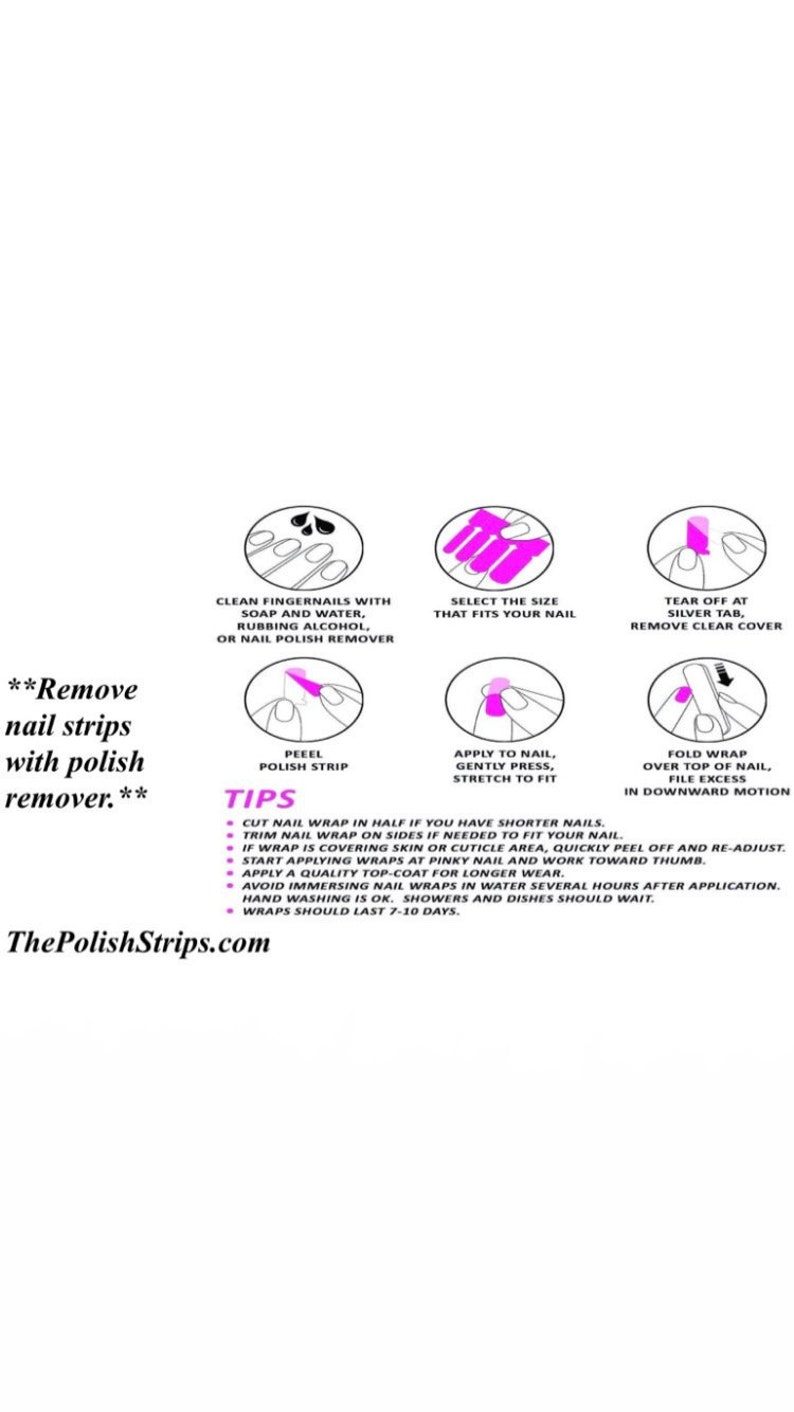 CLEAN FINGERNAILS WITH SOAP AND WATER, RUBBING ALCOHOL, OR NAIL POLISH REMOVER

SELECT THE SIZE THAT FITS YOUR NAIL

TEAR OFF AT SILVER TAB, REMOVE CLEAR COVER

**Remove nail strips with polish remover.**

PEEEL POLISH STRIP

APPLY TO NAIL, GENTLY PRESS, STRETCH TO FIT

FOLD WRAP OVER TOP OF NAIL, FILE EXCESS IN DOWNWARD MOTION

TIPS

• CUT NAIL WRAP IN HALF IF YOU HAVE SHORTER NAILS.
• TRIM NAIL WRAP ON SIDES IF NEEDED TO FIT YOUR NAIL.
• IF WRAP IS COVERING SKIN OR CUTICLE AREA, QUICKLY PEEL OFF AND RE-ADJUST.
• START APPLYING WRAPS AT PINKY NAIL AND WORK TOWARD THUMB.
• APPLY A QUALITY TOP-COAT FOR LONGER WEAR.
• AVOID IMMERSING NAIL WRAPS IN WATER SEVERAL HOURS AFTER APPLICATION. HAND WASHING IS OK. SHOWERS AND DISHES SHOULD WAIT.
• WRAPS SHOULD LAST 7-10 DAYS.

ThePolishStrips.com