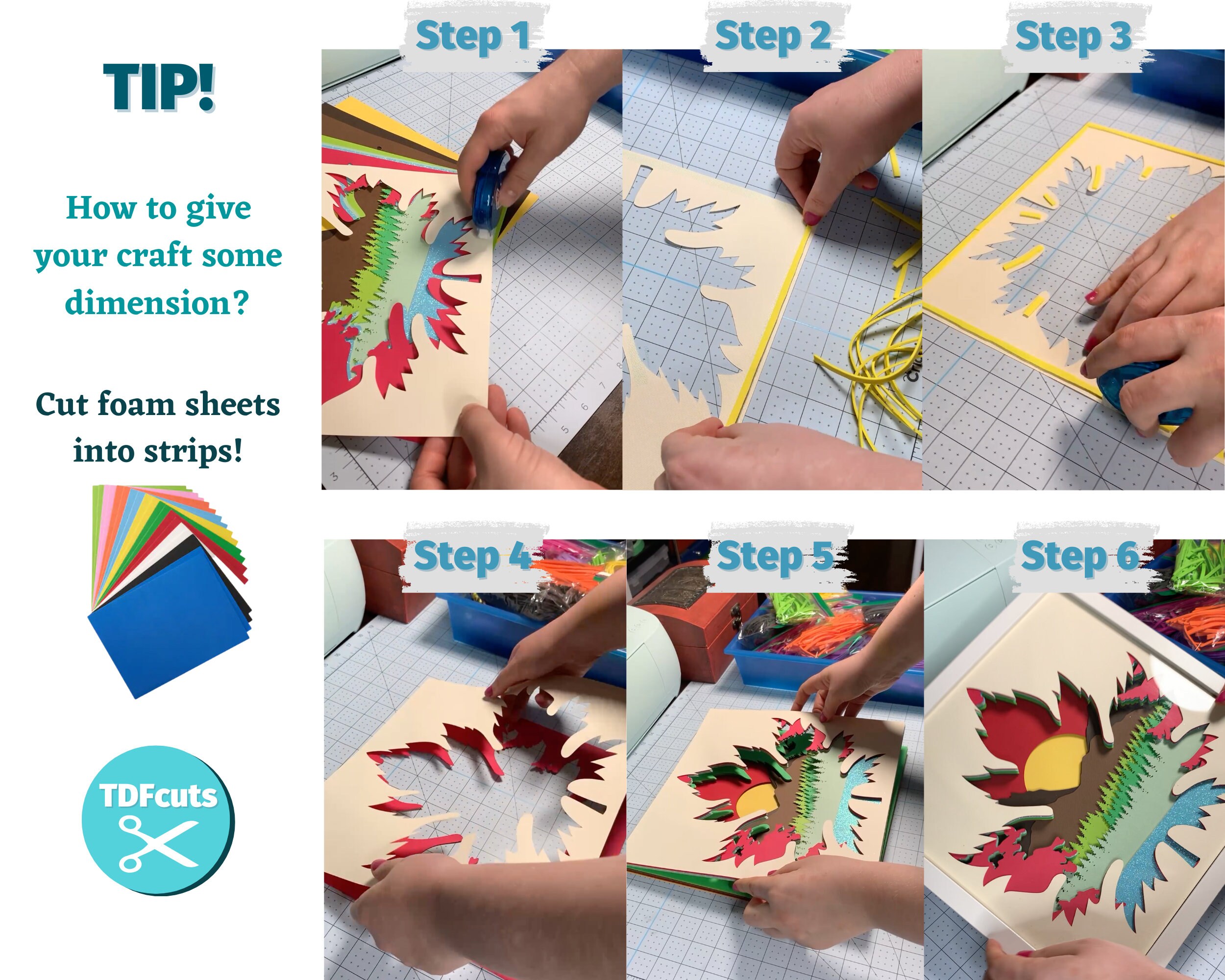 TIP!

How to give your craft some dimension?

Cut foam sheets into strips!

TDFcuts

Step 1

Step 2

Step 3

Step 4

Step 5

Step 6