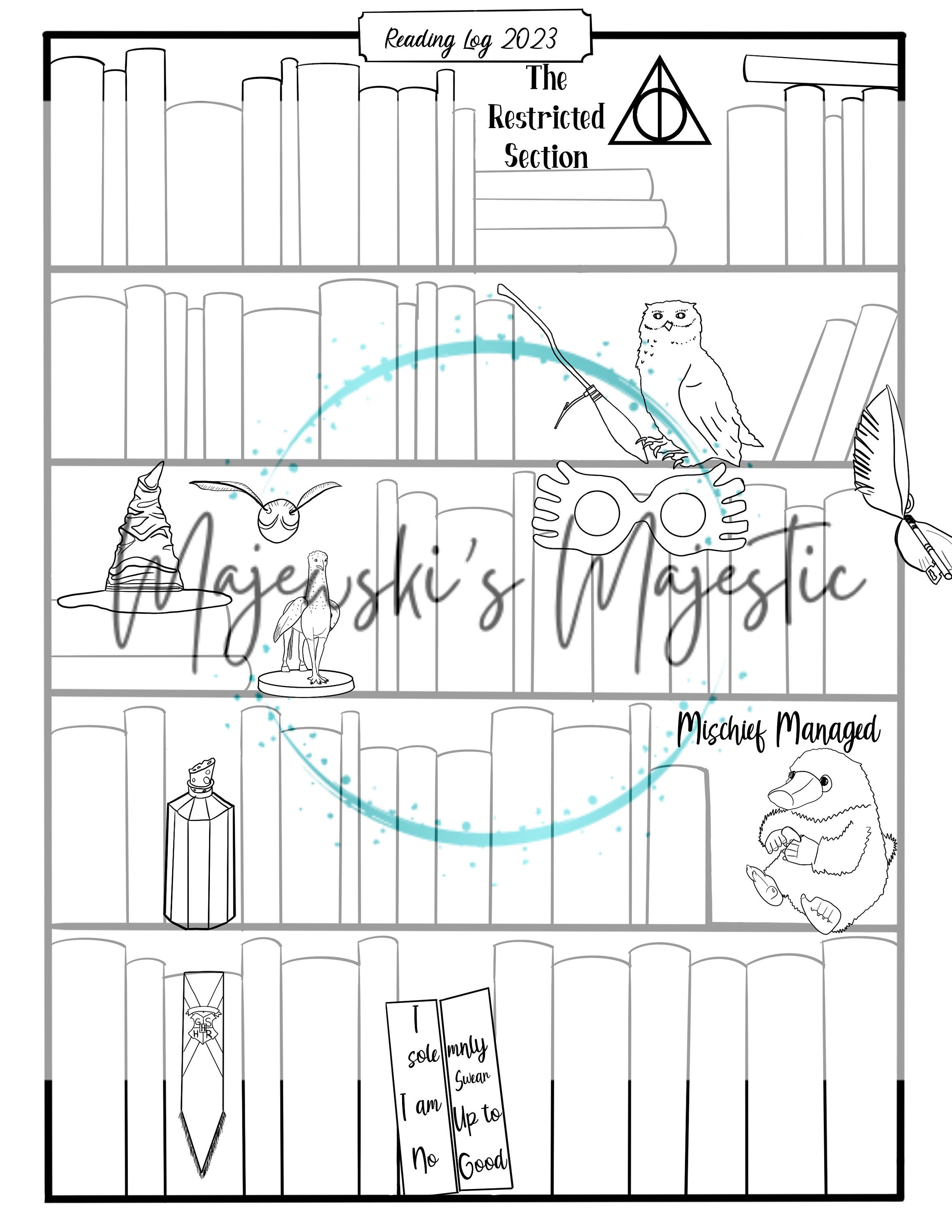 Reading Log 2023

The Restricted Section

Majeski's Majestic

Mischief Managed

G S
H R

I sole mnly Swear I am Up to No Good