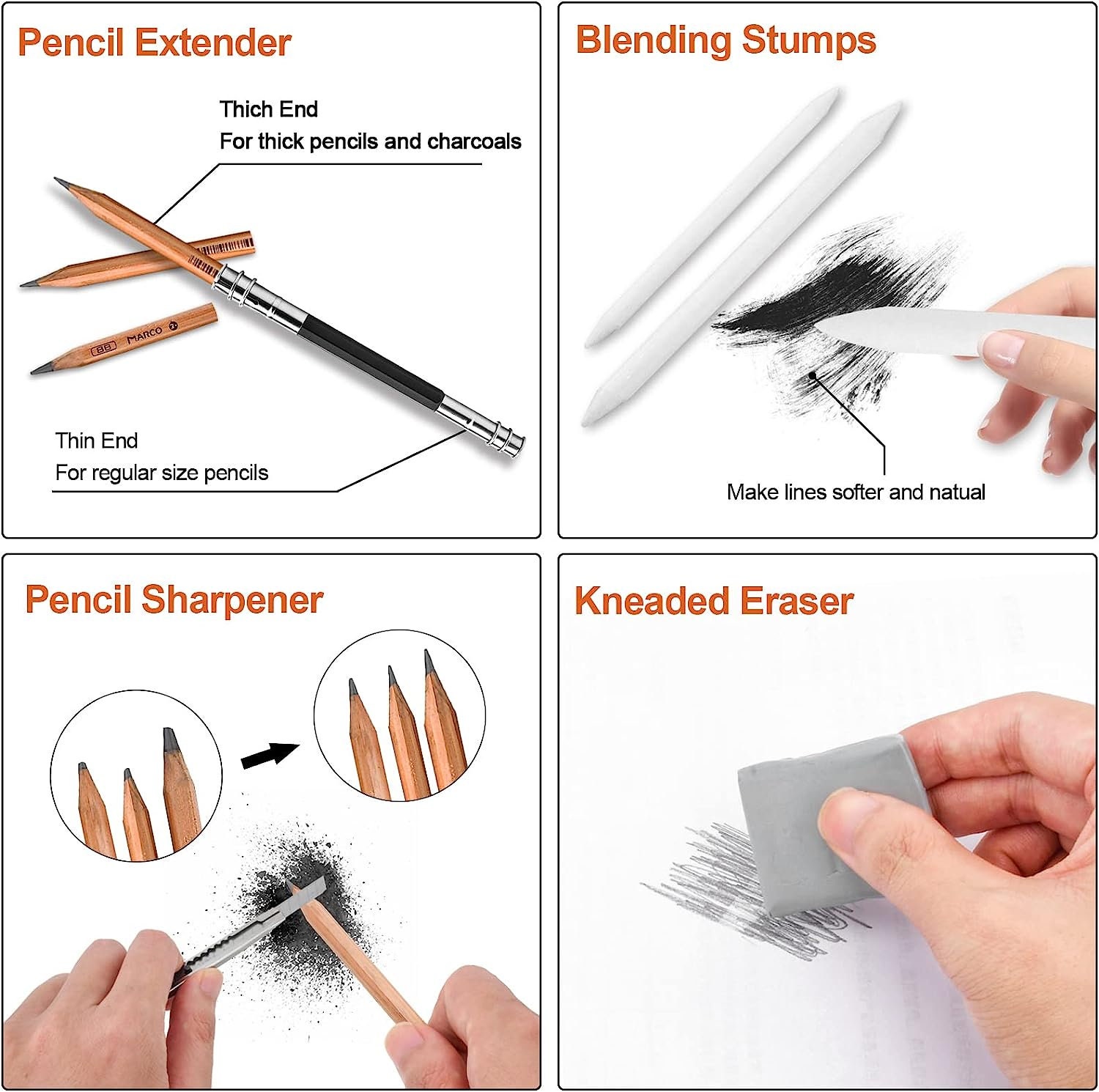 Pencil Extender

Thich End
For thick pencils and charcoals

8B MARCO

Thin End
For regular size pencils

Blending Stumps

Make lines softer and natual

Pencil Sharpener

Kneaded Eraser