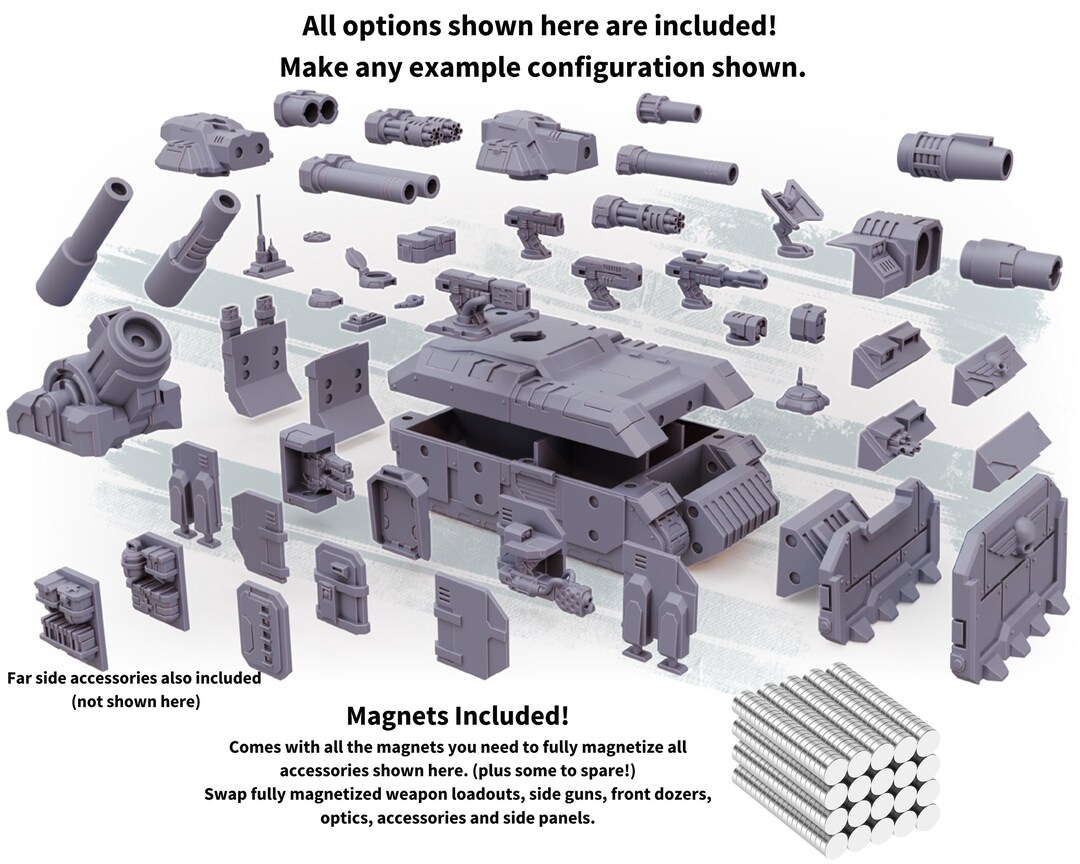 All options shown here are included!
Make any example configuration shown.

Far side accessories also included (not shown here)

Magnets Included!

Comes with all the magnets you need to fully magnetize all accessories shown here. (plus some to spare!)
Swap fully magnetized weapon loadouts, side guns, front dozers, optics, accessories and side panels.