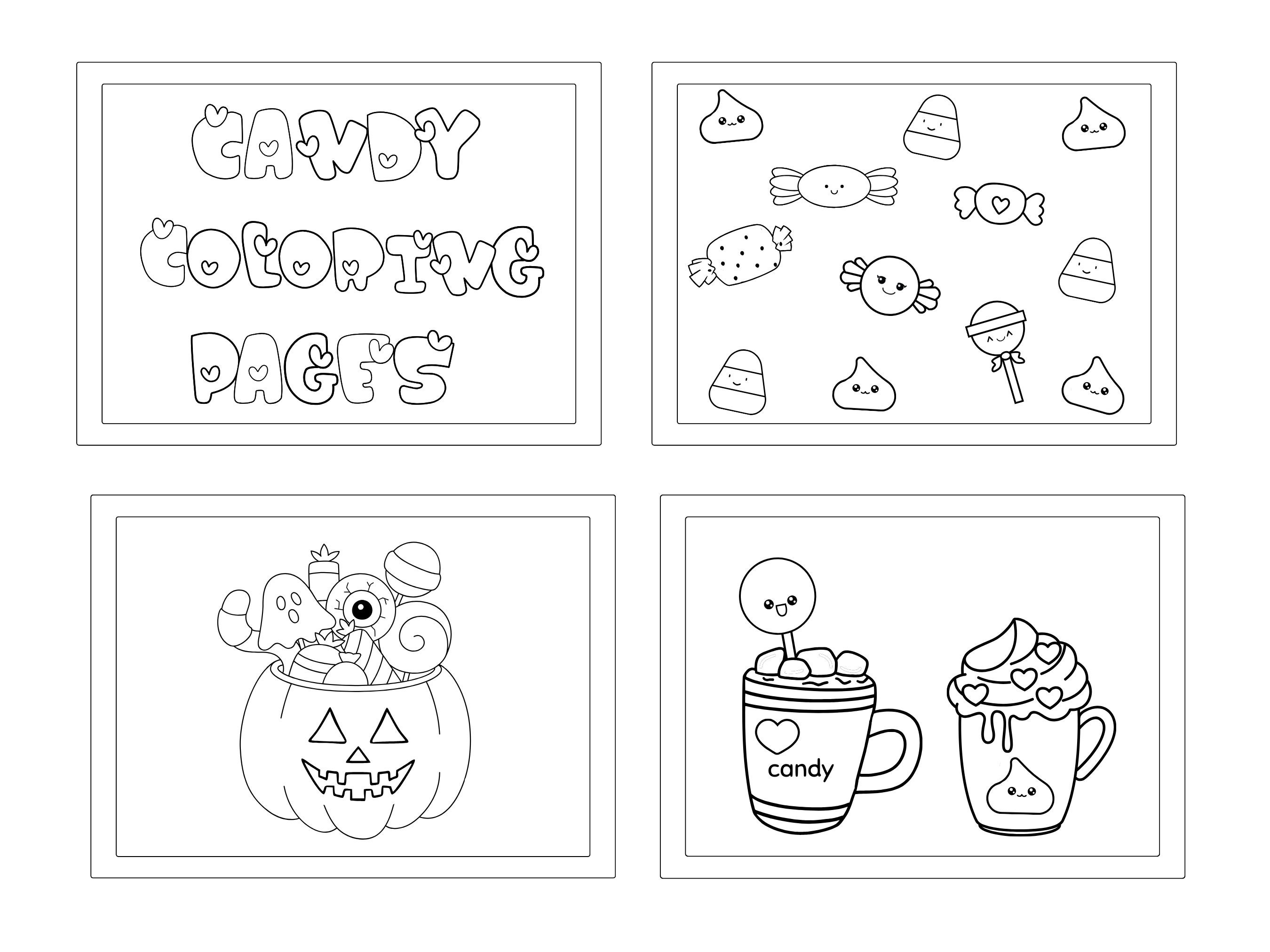 CANDY COLORING PAGES

candy