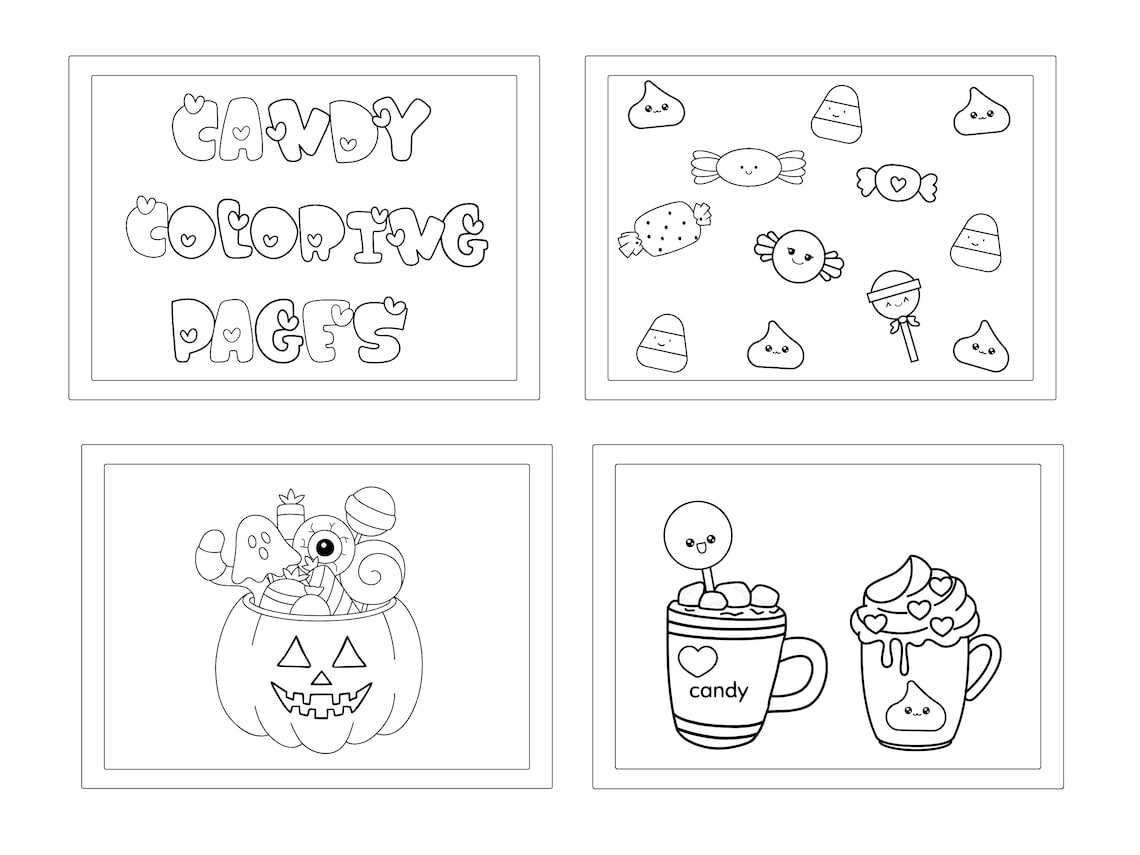 CANDY COLORING PAGES

candy