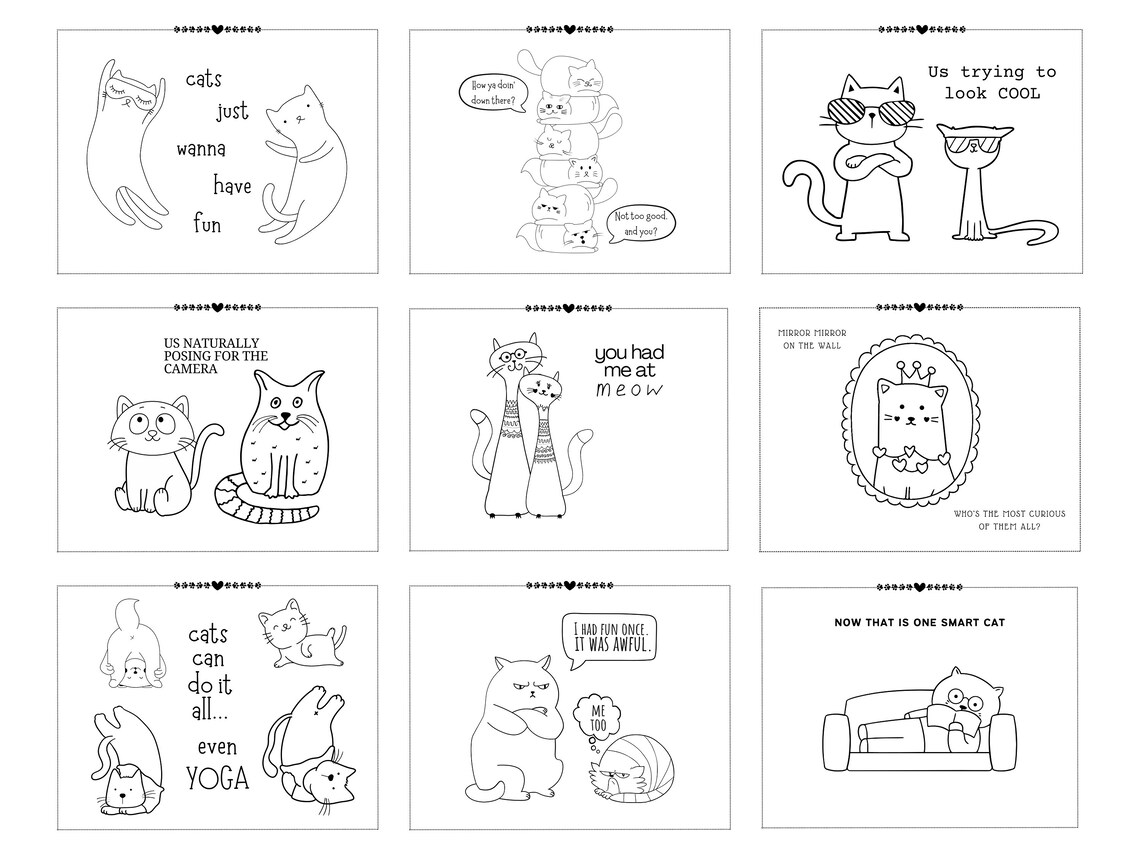 cats just wanna have fun

How ya doin' down there?

Not too good, and you?

Us trying to look COOL

US NATURALLY POSING FOR THE CAMERA

you had me at meow

MIRROR MIRROR ON THE WALL

WHO'S THE MOST CURIOUS OF THEM ALL?

cats can do it all... even YOGA

I HAD FUN ONCE. IT WAS AWFUL.

ME TOO

NOW THAT IS ONE SMART CAT