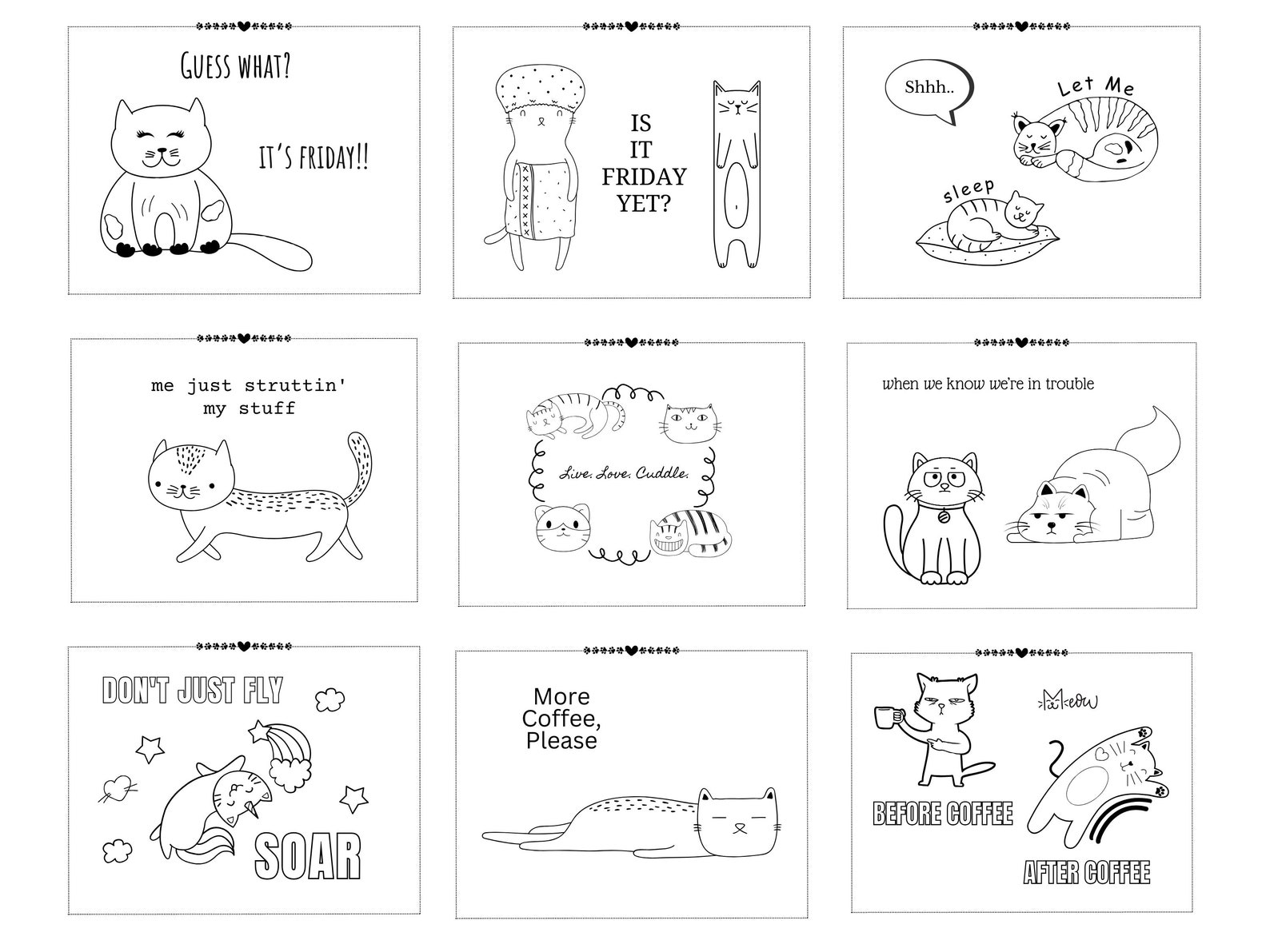 GUESS WHAT?

IT'S FRIDAY!!

IS IT FRIDAY YET?

Shhh..

Let Me

sleep

me just struttin' my stuff

Live. Love. Cuddle.

when we know we're in trouble

DON'T JUST FLY

SOAR

More Coffee, Please

Meow

BEFORE COFFEE

AFTER COFFEE