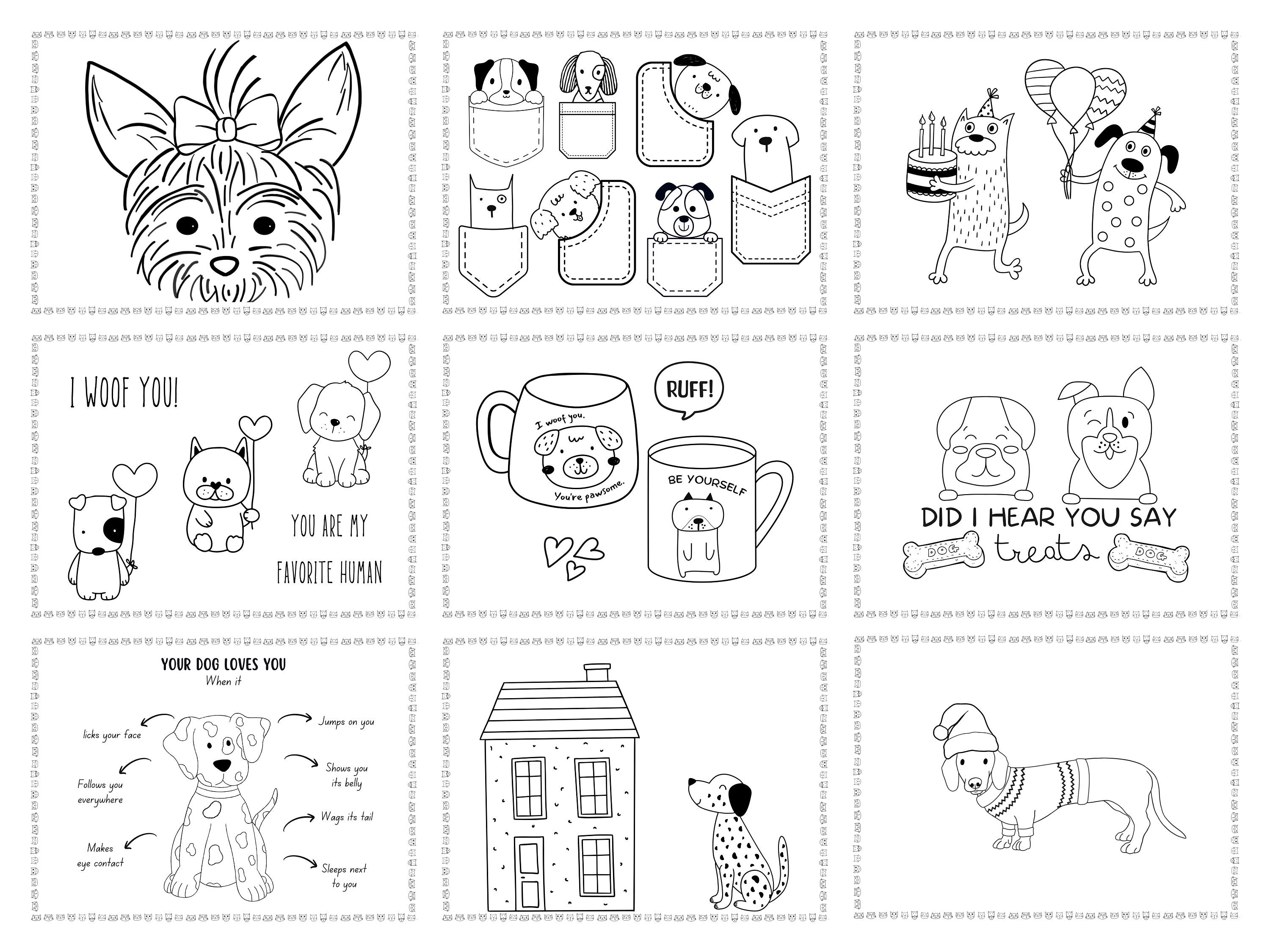 I WOOF YOU!

YOU ARE MY FAVORITE HUMAN

I woof you.

You're pawsome.

RUFF!

BE YOURSELF

DID I HEAR YOU SAY

DOG treats DOG

YOUR DOG LOVES YOU
When it

licks your face

Follows you everywhere

Makes eye contact

Jumps on you

Shows you its belly

Wags its tail

Sleeps next to you