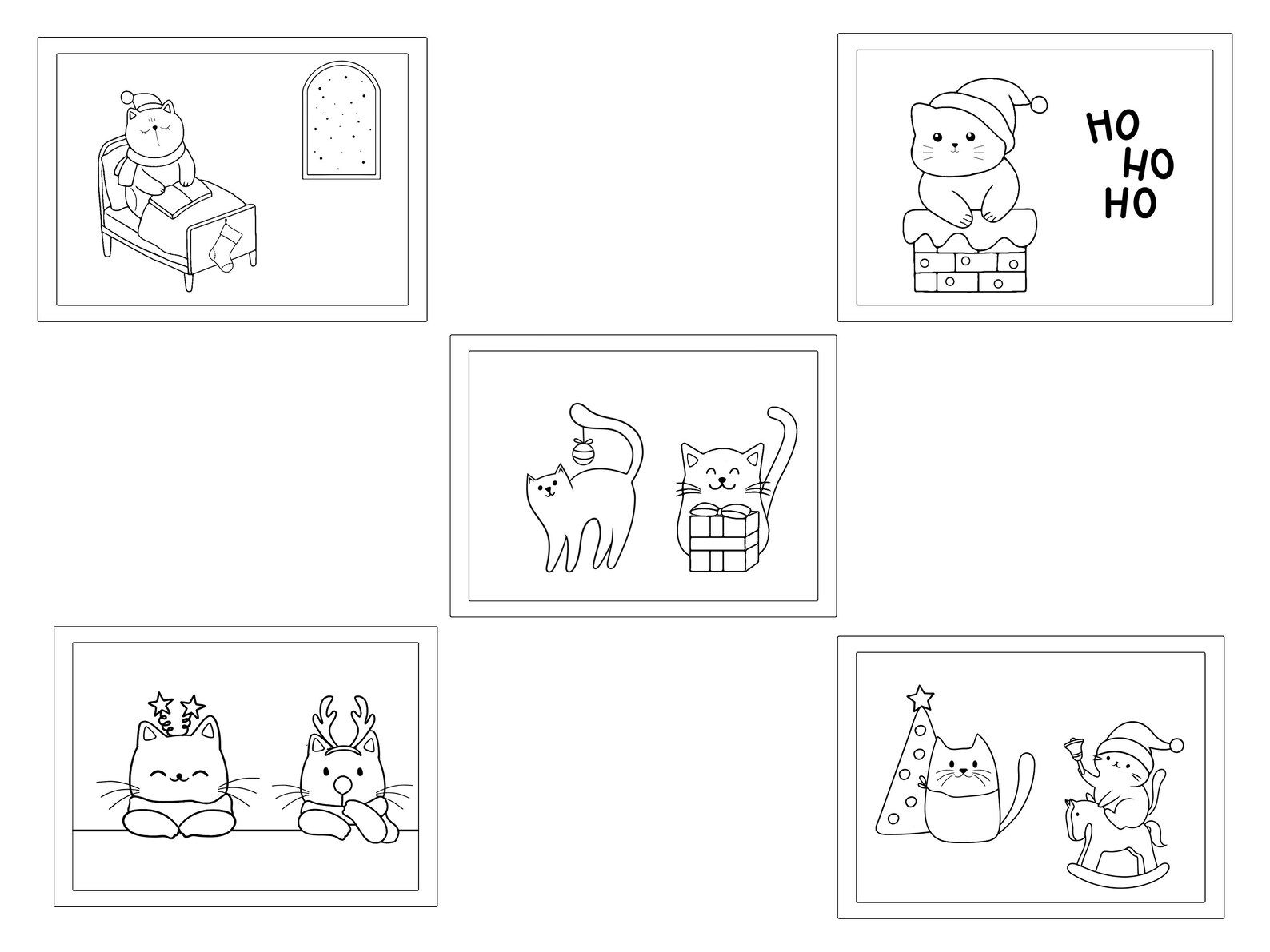 HO
HO
HO