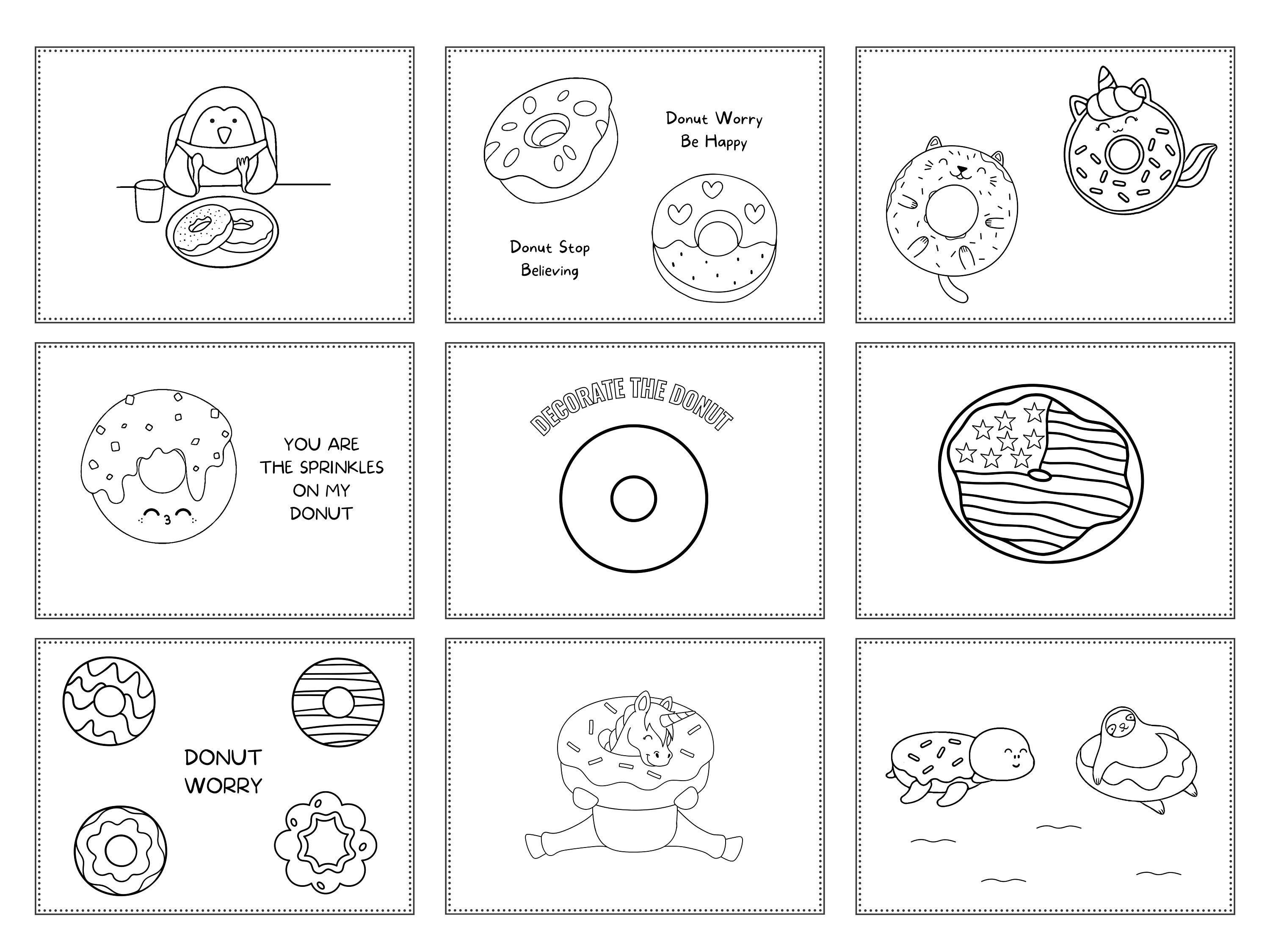 Donut Worry
Be Happy

Donut Stop
Believing

YOU ARE
THE SPRINKLES
ON MY
DONUT

DECORATE THE DONUT

DONUT
WORRY