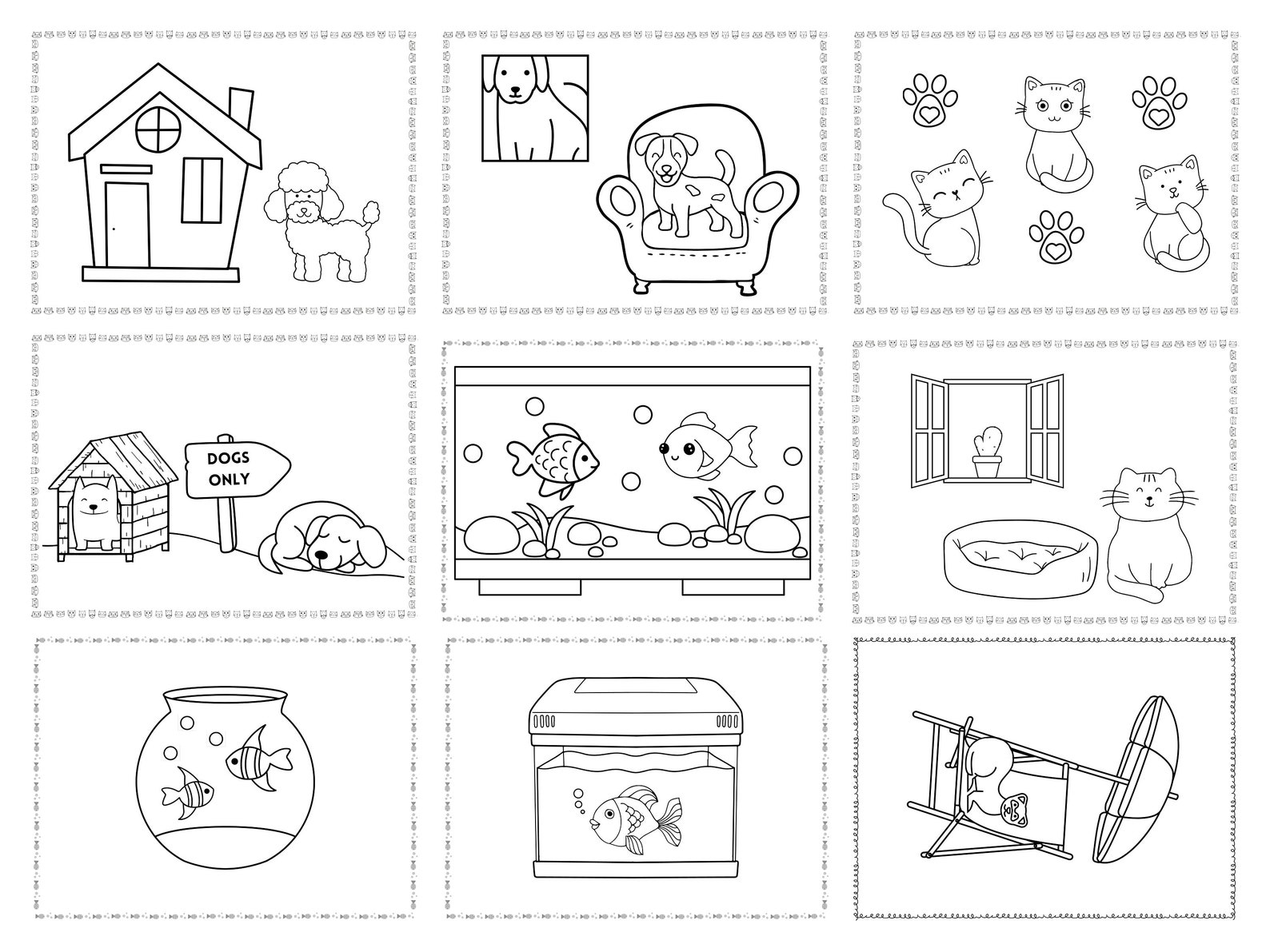 DOGS ONLY