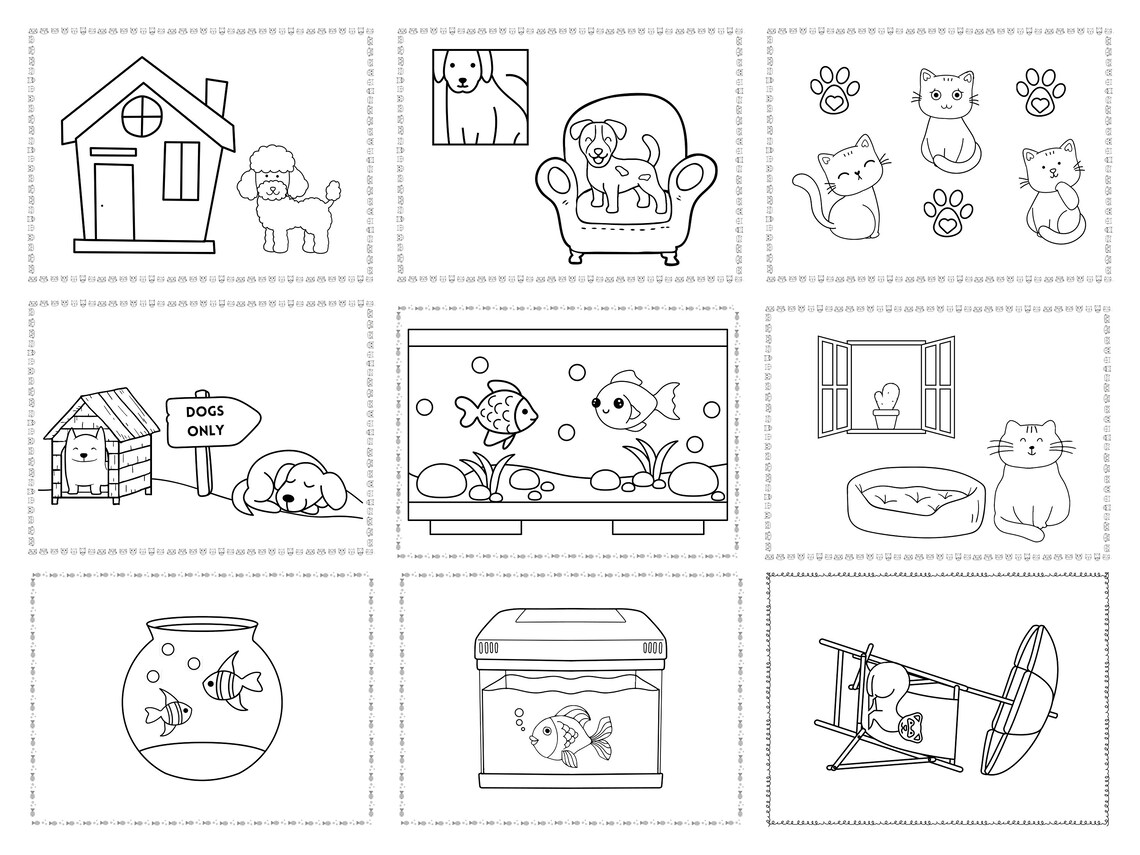 DOGS ONLY