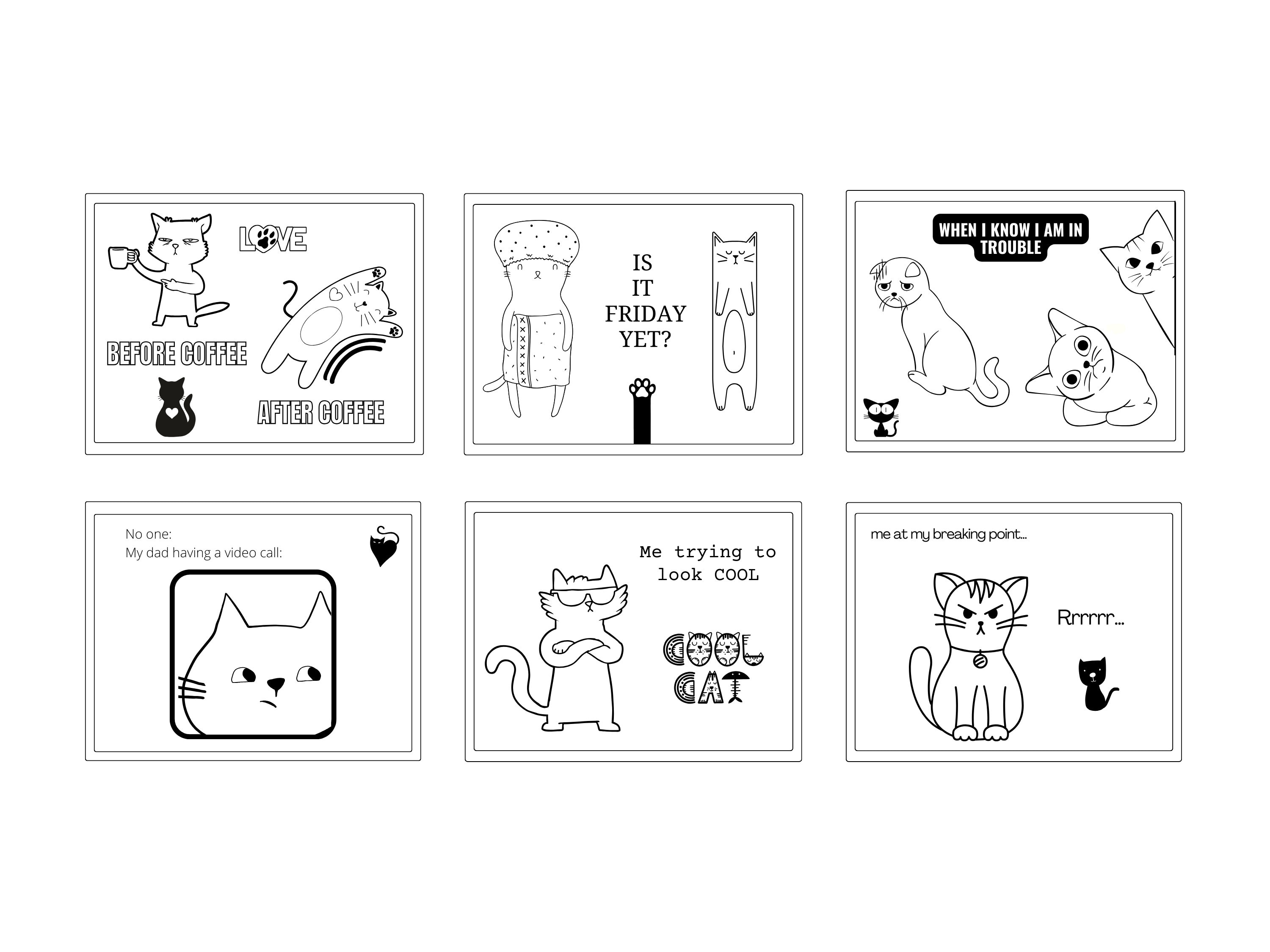 LOVE

BEFORE COFFEE

AFTER COFFEE

IS IT FRIDAY YET?

WHEN I KNOW I AM IN TROUBLE

No one:
My dad having a video call:

Me trying to look COOL

COOL CAT

me at my breaking point...

Rrrrrr...