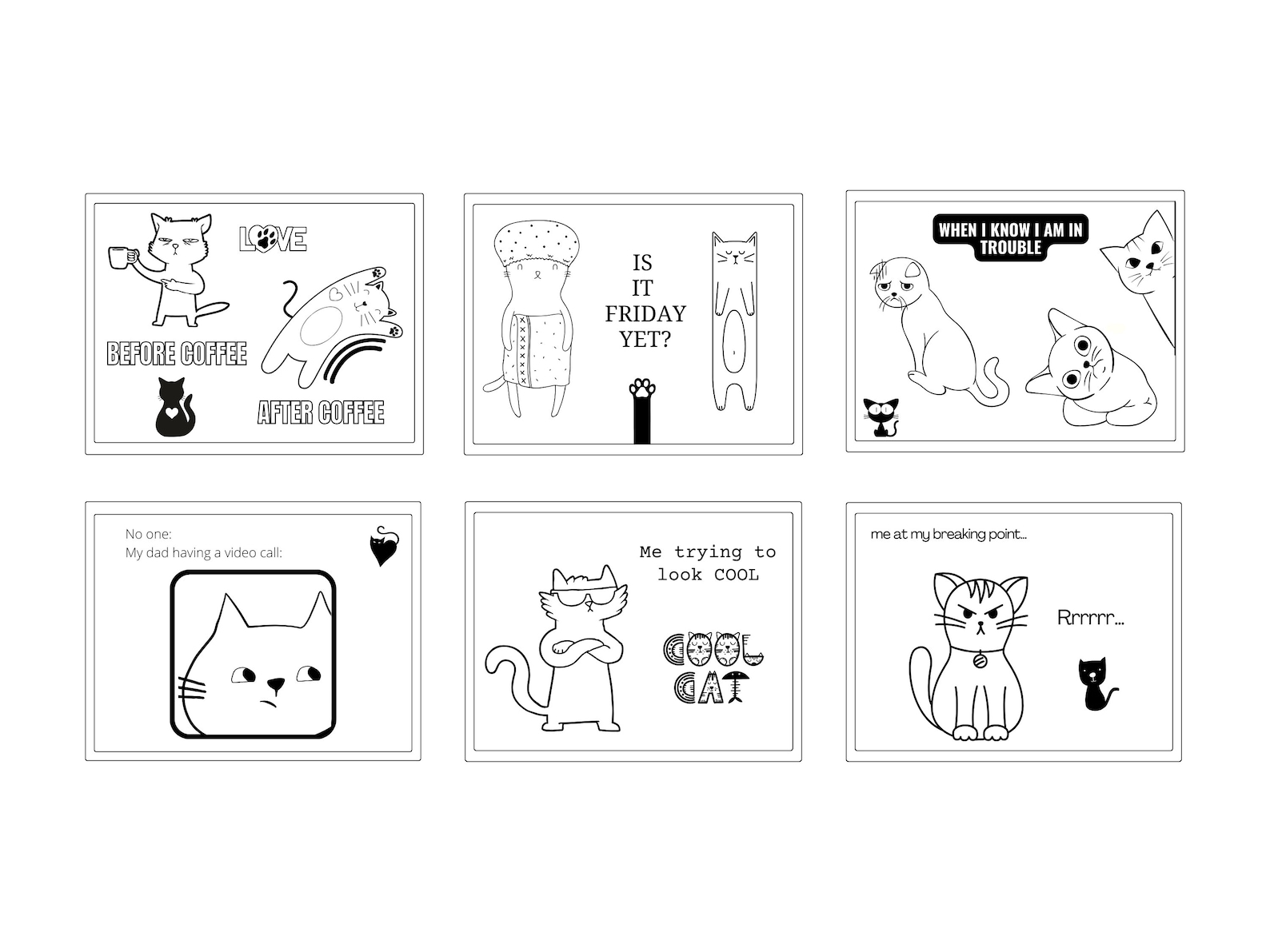 LOVE

BEFORE COFFEE

AFTER COFFEE

IS IT FRIDAY YET?

WHEN I KNOW I AM IN TROUBLE

No one:
My dad having a video call:

Me trying to look COOL

COOL CAT

me at my breaking point...

Rrrrrr...