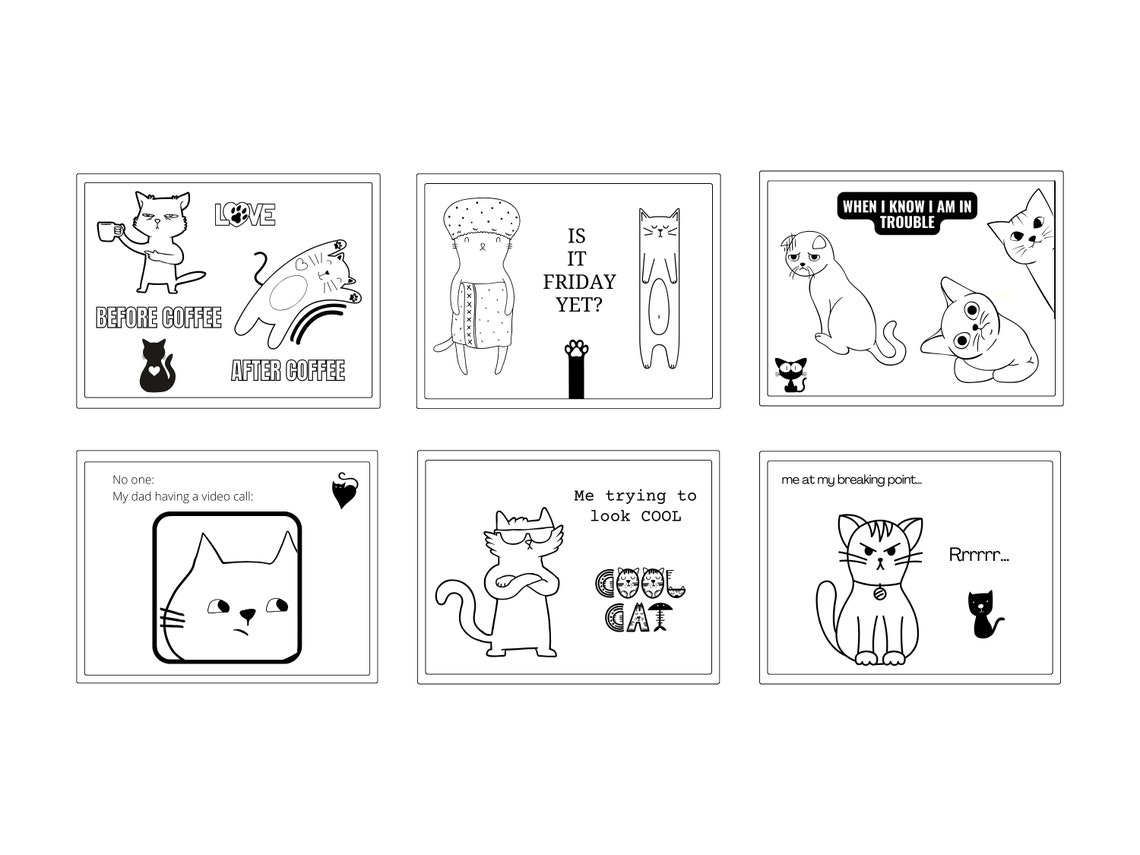 LOVE

BEFORE COFFEE

AFTER COFFEE

IS IT FRIDAY YET?

WHEN I KNOW I AM IN TROUBLE

No one:
My dad having a video call:

Me trying to look COOL

COOL CAT

me at my breaking point...

Rrrrrr...