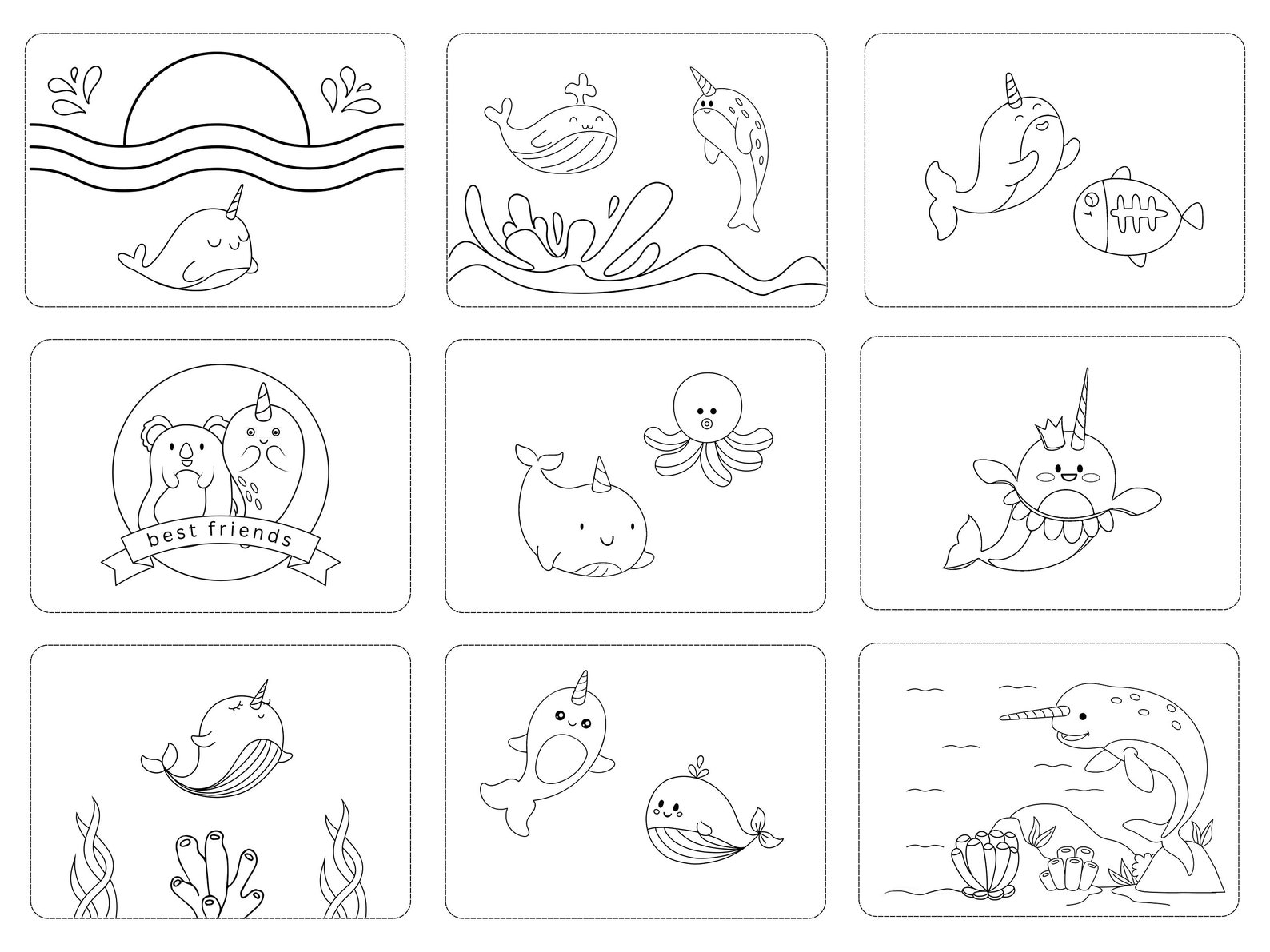 best friends