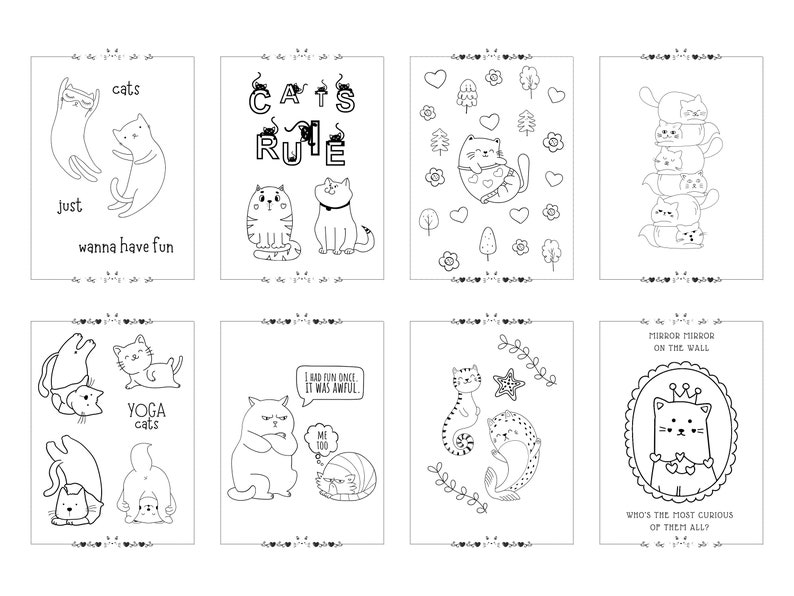 cats

just

wanna have fun

CATS RULE

YOGA cats

I HAD FUN ONCE. IT WAS AWFUL.

ME TOO

MIRROR MIRROR ON THE WALL

WHO'S THE MOST CURIOUS OF THEM ALL?