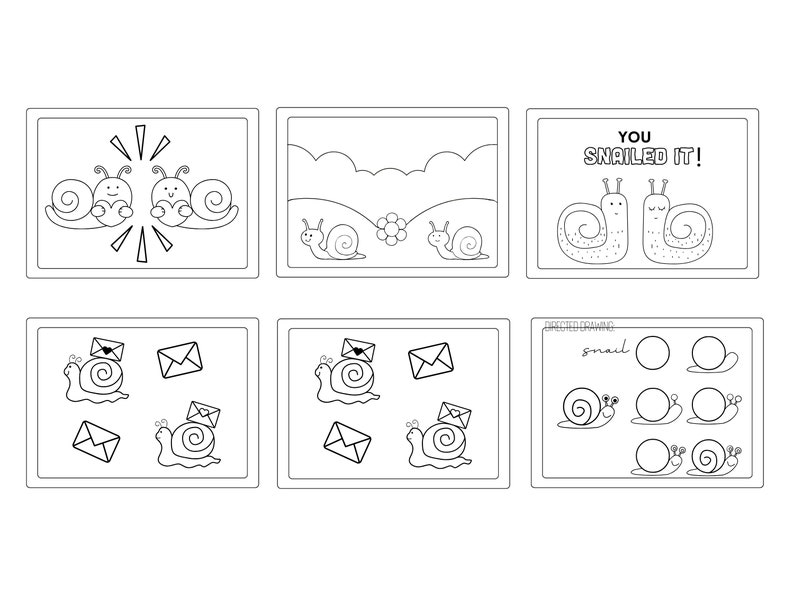 YOU
SNAILED IT!

DIRECTED DRAWING:
snail