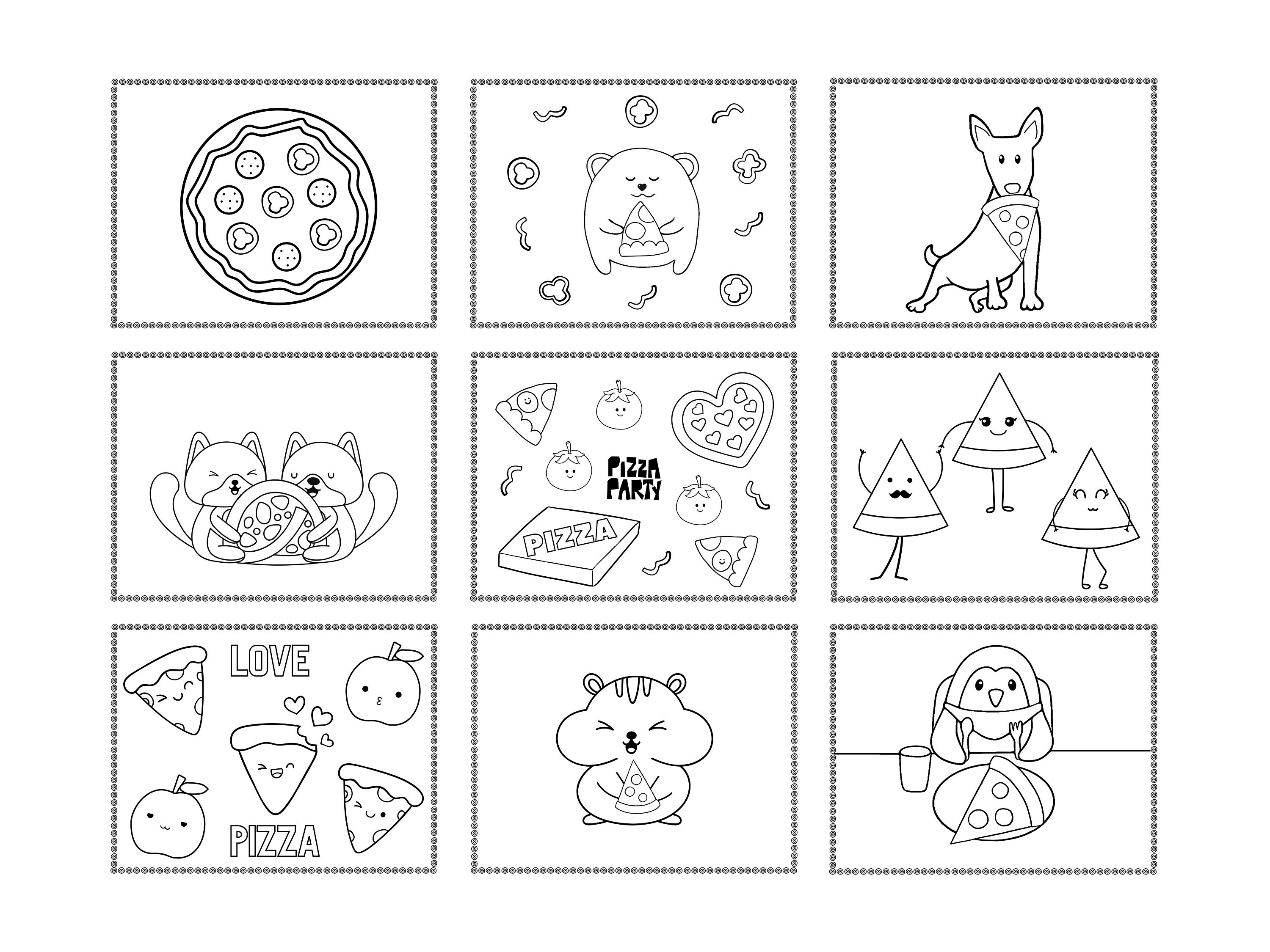 PIZZA PARTY

PIZZA

LOVE

PIZZA