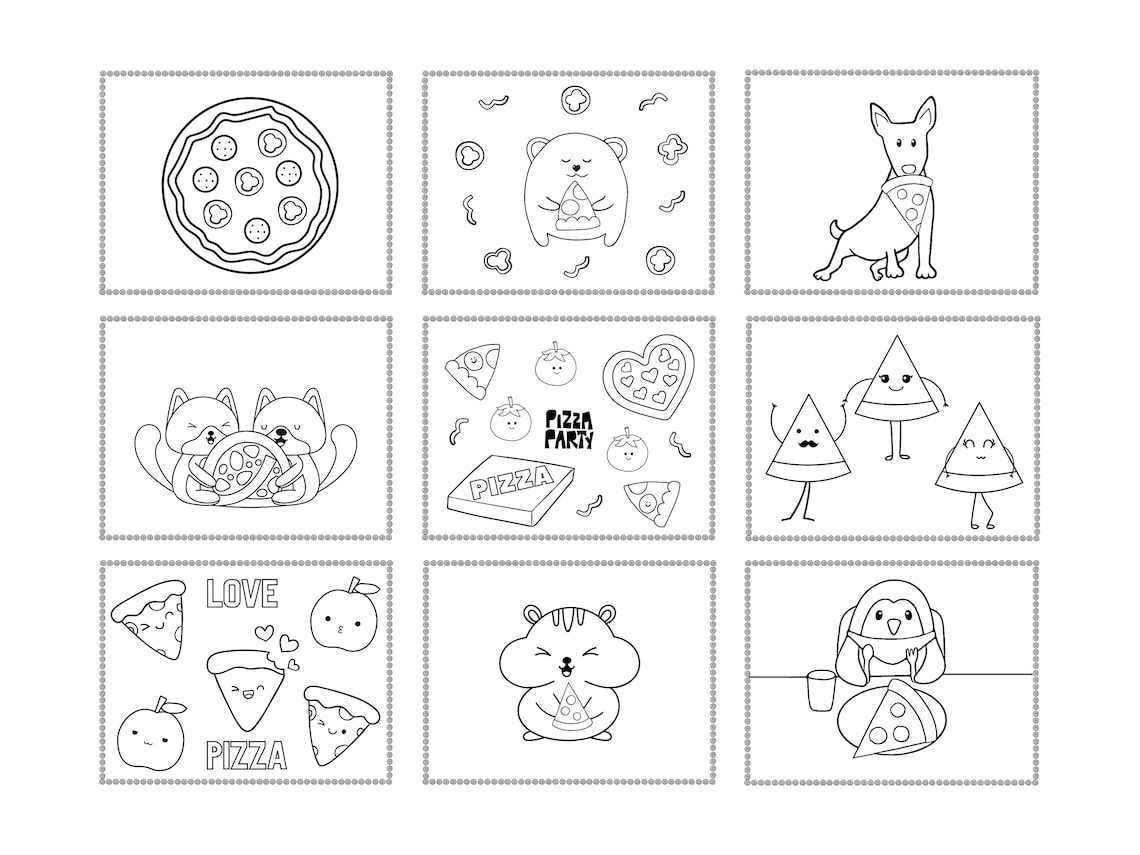 PIZZA PARTY

PIZZA

LOVE

PIZZA