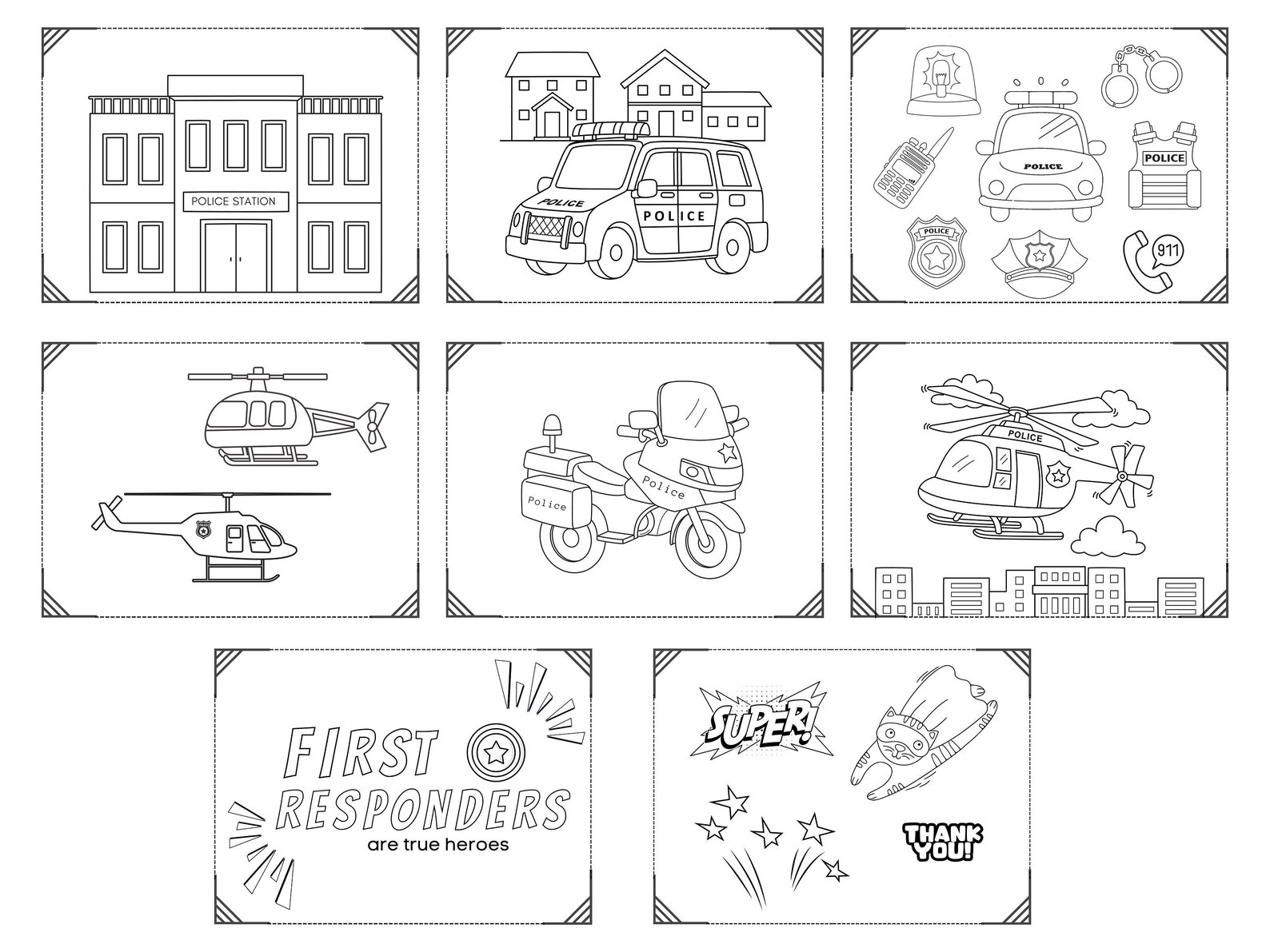 POLICE STATION

POLICE

POLICE

POLICE

POLICE

POLICE

911

Police

Police

POLICE

FIRST RESPONDERS
are true heroes

SUPER!

THANK YOU!