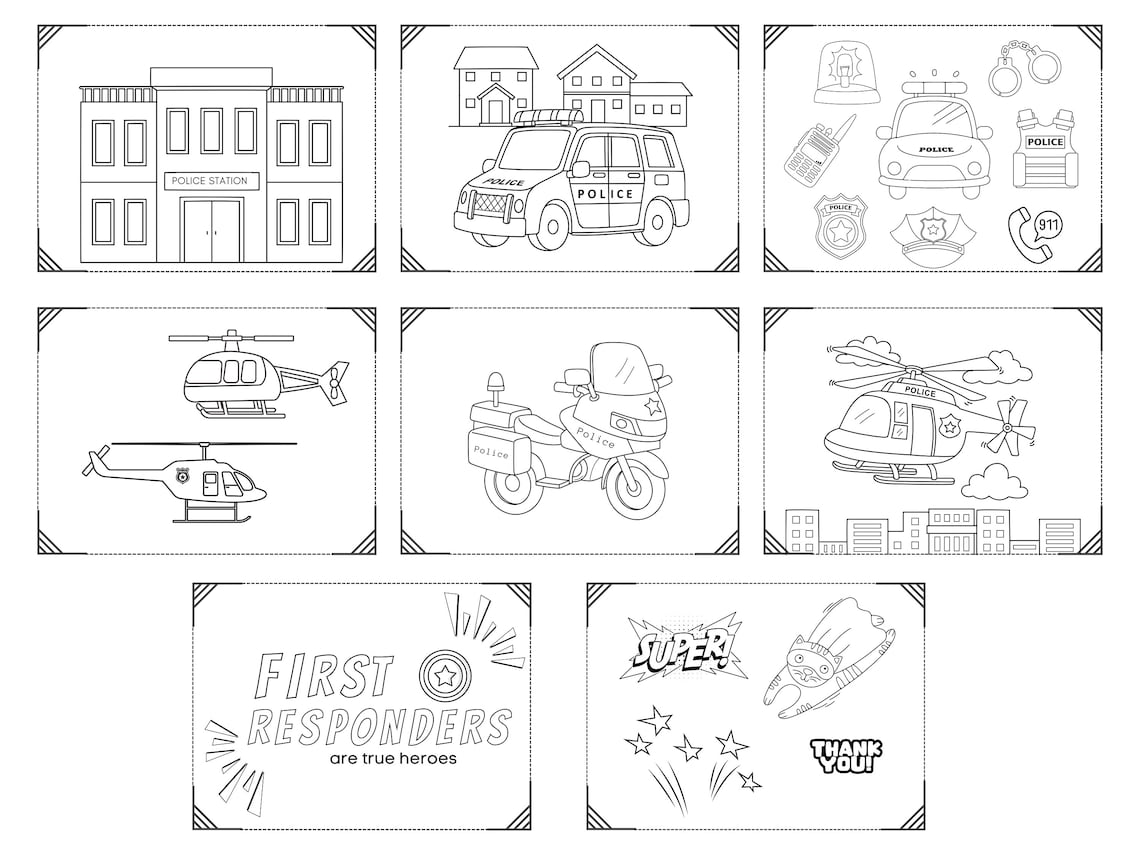 POLICE STATION

POLICE
POLICE

POLICE
POLICE
POLICE
911

Police
Police

POLICE

FIRST
RESPONDERS
are true heroes

SUPER!
THANK YOU!