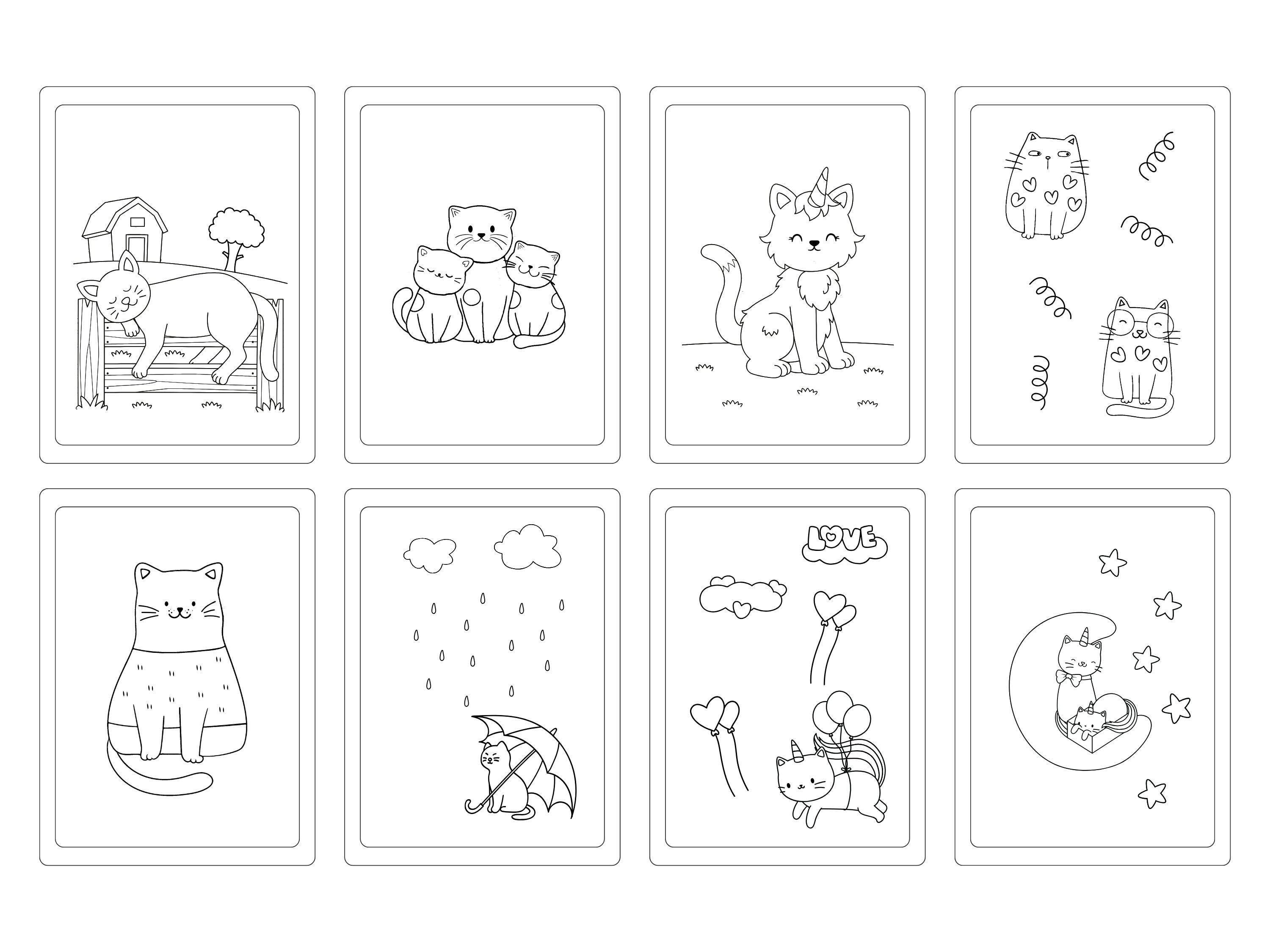 LOVE