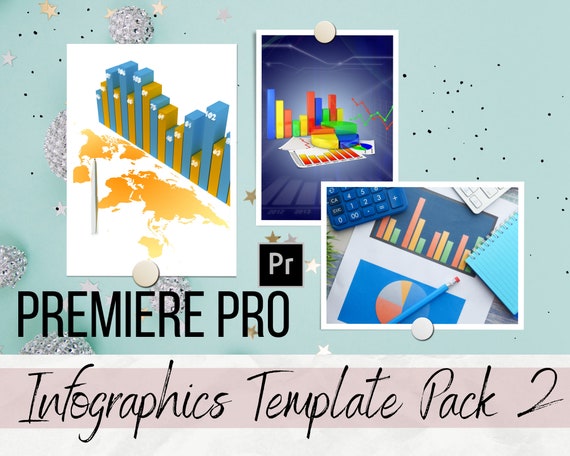 Pr

PREMIERE PRO

Infographics Template Pack 2