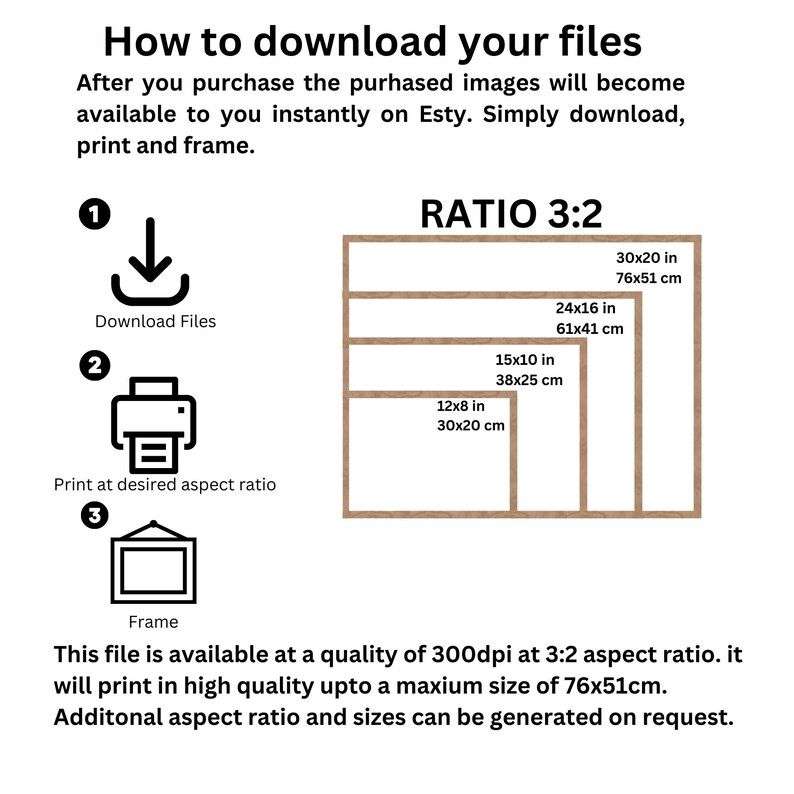 How to download your files

After you purchase the purhased images will become available to you instantly on Esty. Simply download, print and frame.

1

Download Files

2

Print at desired aspect ratio

3

Frame

RATIO 3:2

30x20 in
76x51 cm

24x16 in
61x41 cm

15x10 in
38x25 cm

12x8 in
30x20 cm

This file is available at a quality of 300dpi at 3:2 aspect ratio. it will print in high quality upto a maxium size of 76x51cm. Additonal aspect ratio and sizes can be generated on request.