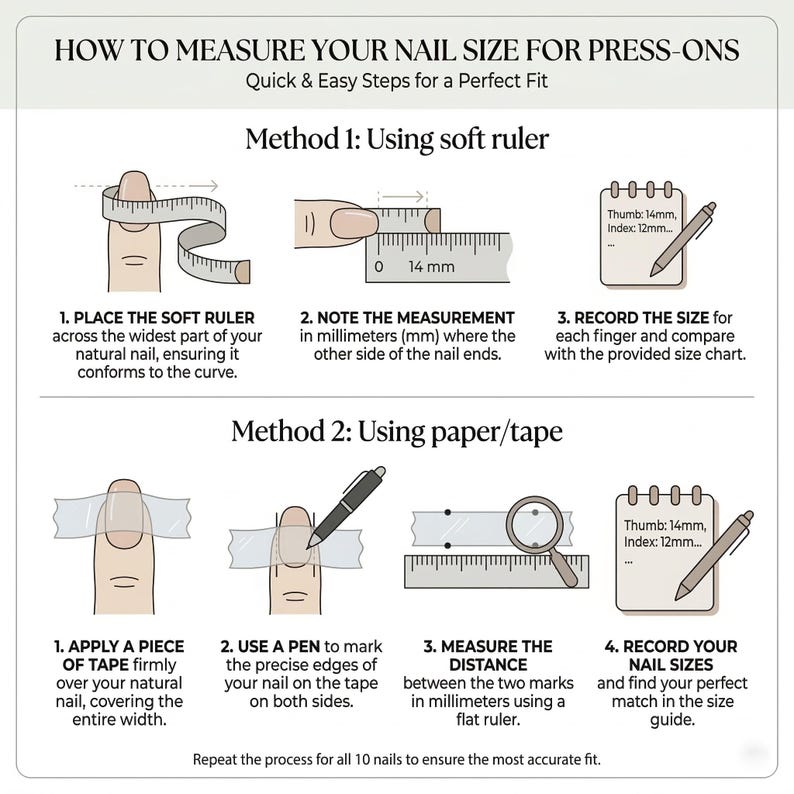 HOW TO MEASURE YOUR NAIL SIZE FOR PRESS-ONS
Quick & Easy Steps for a Perfect Fit

Method 1: Using soft ruler

0 14 mm

Thumb: 14mm,
Index: 12mm...
...

1. PLACE THE SOFT RULER across the widest part of your natural nail, ensuring it conforms to the curve.

2. NOTE THE MEASUREMENT in millimeters (mm) where the other side of the nail ends.

3. RECORD THE SIZE for each finger and compare with the provided size chart.

Method 2: Using paper/tape

Thumb: 14mm,
Index: 12mm...
...

1. APPLY A PIECE OF TAPE firmly over your natural nail, covering the entire width.

2. USE A PEN to mark the precise edges of your nail on the tape on both sides.

3. MEASURE THE DISTANCE between the two marks in millimeters using a flat ruler.

4. RECORD YOUR NAIL SIZES and find your perfect match in the size guide.

Repeat the process for all 10 nails to ensure the most accurate fit.