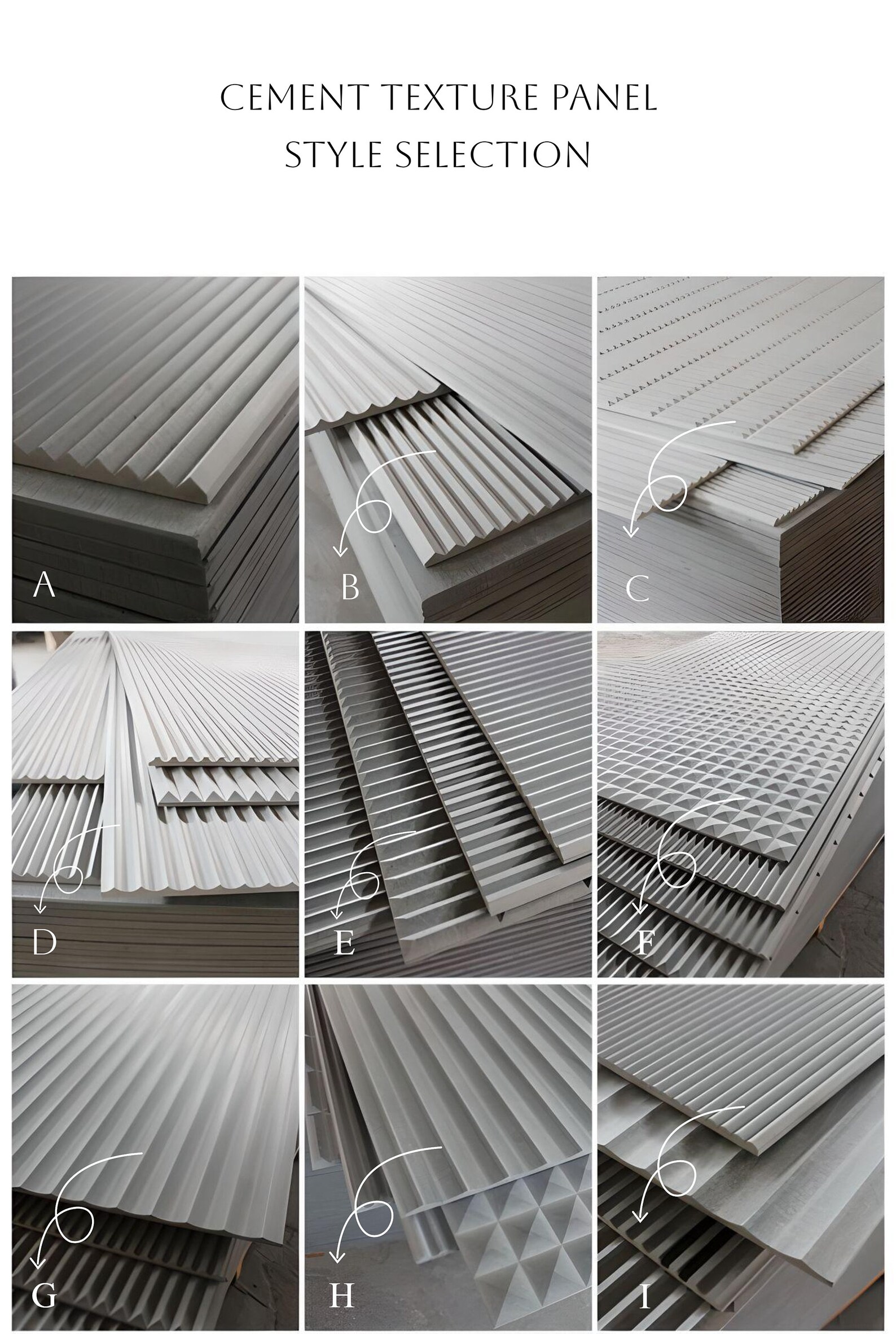 CEMENT TEXTURE PANEL
STYLE SELECTION

A

B

C

D

E

F

G

H

I