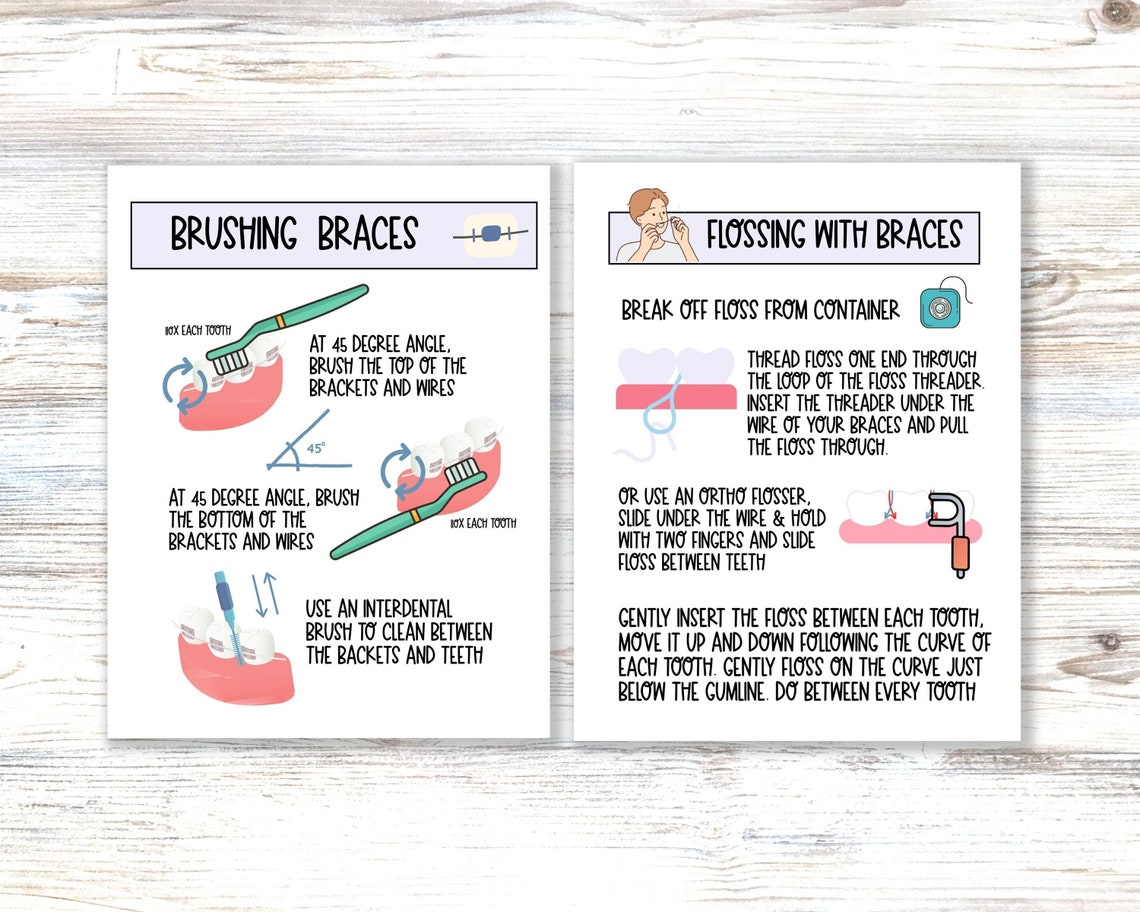 BRUSHING BRACES

10X EACH TOOTH

AT 45 DEGREE ANGLE, BRUSH THE TOP OF THE BRACKETS AND WIRES

45°

AT 45 DEGREE ANGLE, BRUSH THE BOTTOM OF THE BRACKETS AND WIRES

10X EACH TOOTH

USE AN INTERDENTAL BRUSH TO CLEAN BETWEEN THE BACKETS AND TEETH

FLOSSING WITH BRACES

BREAK OFF FLOSS FROM CONTAINER

THREAD FLOSS ONE END THROUGH THE LOOP OF THE FLOSS THREADER. INSERT THE THREADER UNDER THE WIRE OF YOUR BRACES AND PULL THE FLOSS THROUGH.

OR USE AN ORTHO FLOSSER, SLIDE UNDER THE WIRE & HOLD WITH TWO FINGERS AND SLIDE FLOSS BETWEEN TEETH

GENTLY INSERT THE FLOSS BETWEEN EACH TOOTH, MOVE IT UP AND DOWN FOLLOWING THE CURVE OF EACH TOOTH. GENTLY FLOSS ON THE CURVE JUST BELOW THE GUMLINE. DO BETWEEN EVERY TOOTH