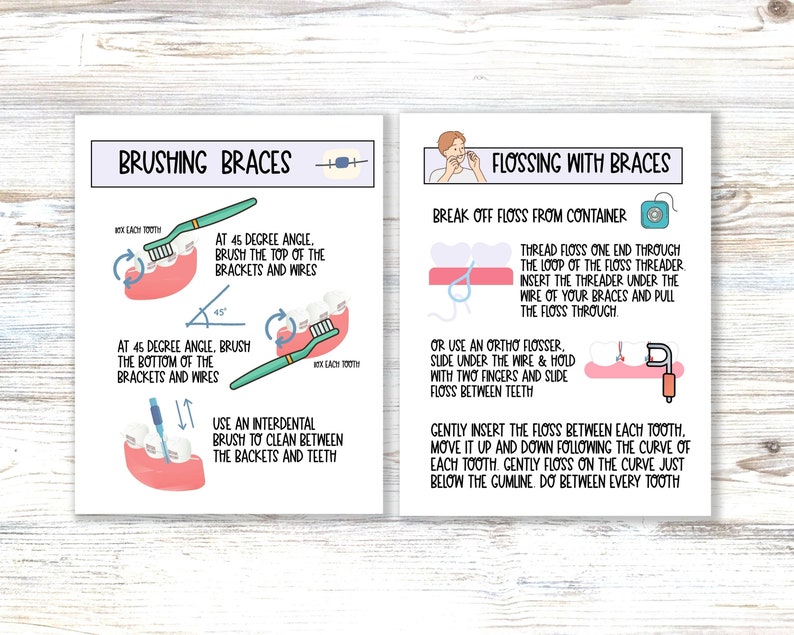 BRUSHING BRACES

10X EACH TOOTH

AT 45 DEGREE ANGLE, BRUSH THE TOP OF THE BRACKETS AND WIRES

45°

AT 45 DEGREE ANGLE, BRUSH THE BOTTOM OF THE BRACKETS AND WIRES

10X EACH TOOTH

USE AN INTERDENTAL BRUSH TO CLEAN BETWEEN THE BACKETS AND TEETH

FLOSSING WITH BRACES

BREAK OFF FLOSS FROM CONTAINER

THREAD FLOSS ONE END THROUGH THE LOOP OF THE FLOSS THREADER. INSERT THE THREADER UNDER THE WIRE OF YOUR BRACES AND PULL THE FLOSS THROUGH.

OR USE AN ORTHO FLOSSER, SLIDE UNDER THE WIRE & HOLD WITH TWO FINGERS AND SLIDE FLOSS BETWEEN TEETH

GENTLY INSERT THE FLOSS BETWEEN EACH TOOTH, MOVE IT UP AND DOWN FOLLOWING THE CURVE OF EACH TOOTH. GENTLY FLOSS ON THE CURVE JUST BELOW THE GUMLINE. DO BETWEEN EVERY TOOTH