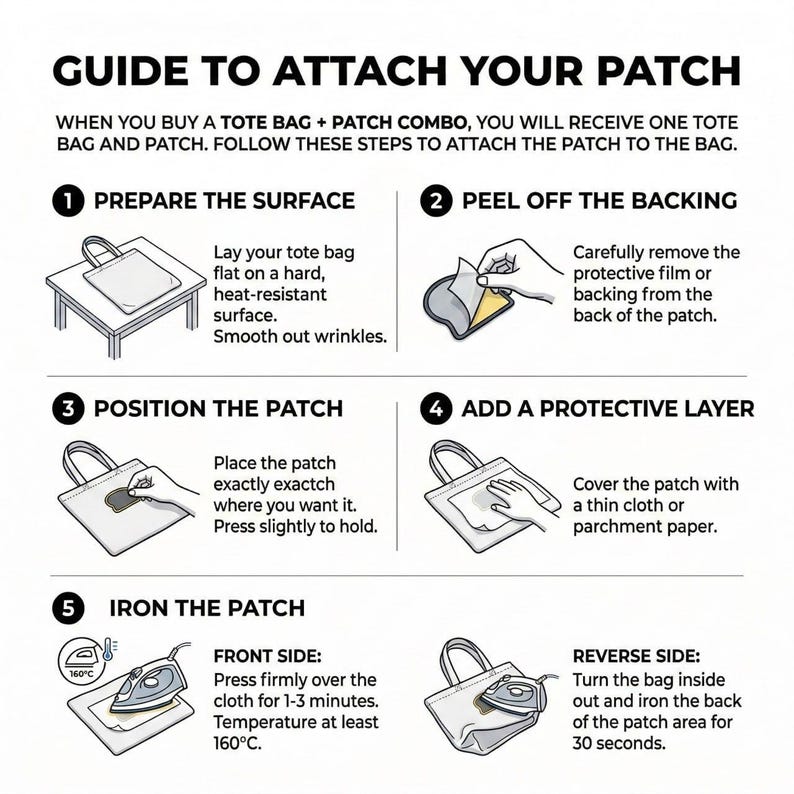 GUIDE TO ATTACH YOUR PATCH

WHEN YOU BUY A TOTE BAG + PATCH COMBO, YOU WILL RECEIVE ONE TOTE BAG AND PATCH. FOLLOW THESE STEPS TO ATTACH THE PATCH TO THE BAG.

1 PREPARE THE SURFACE

Lay your tote bag flat on a hard, heat-resistant surface. Smooth out wrinkles.

2 PEEL OFF THE BACKING

Carefully remove the protective film or backing from the back of the patch.

3 POSITION THE PATCH

Place the patch exactly exactch where you want it. Press slightly to hold.

4 ADD A PROTECTIVE LAYER

Cover the patch with a thin cloth or parchment paper.

5 IRON THE PATCH

160°C

FRONT SIDE:
Press firmly over the cloth for 1-3 minutes. Temperature at least 160°C.

REVERSE SIDE:
Turn the bag inside out and iron the back of the patch area for 30 seconds.