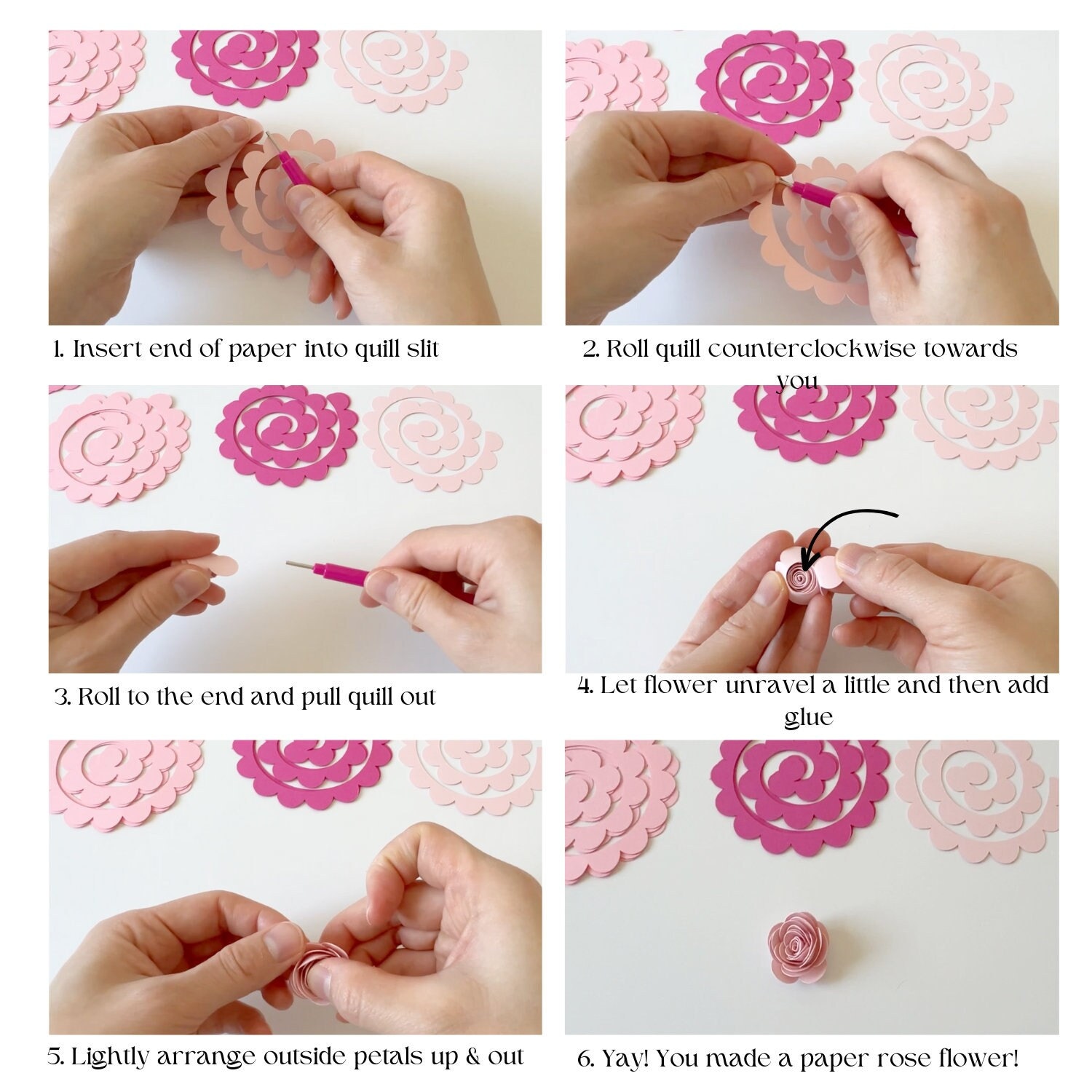 1. Insert end of paper into quill slit

2. Roll quill counterclockwise towards you

3. Roll to the end and pull quill out

4. Let flower unravel a little and then add glue

5. Lightly arrange outside petals up & out

6. Yay! You made a paper rose flower!