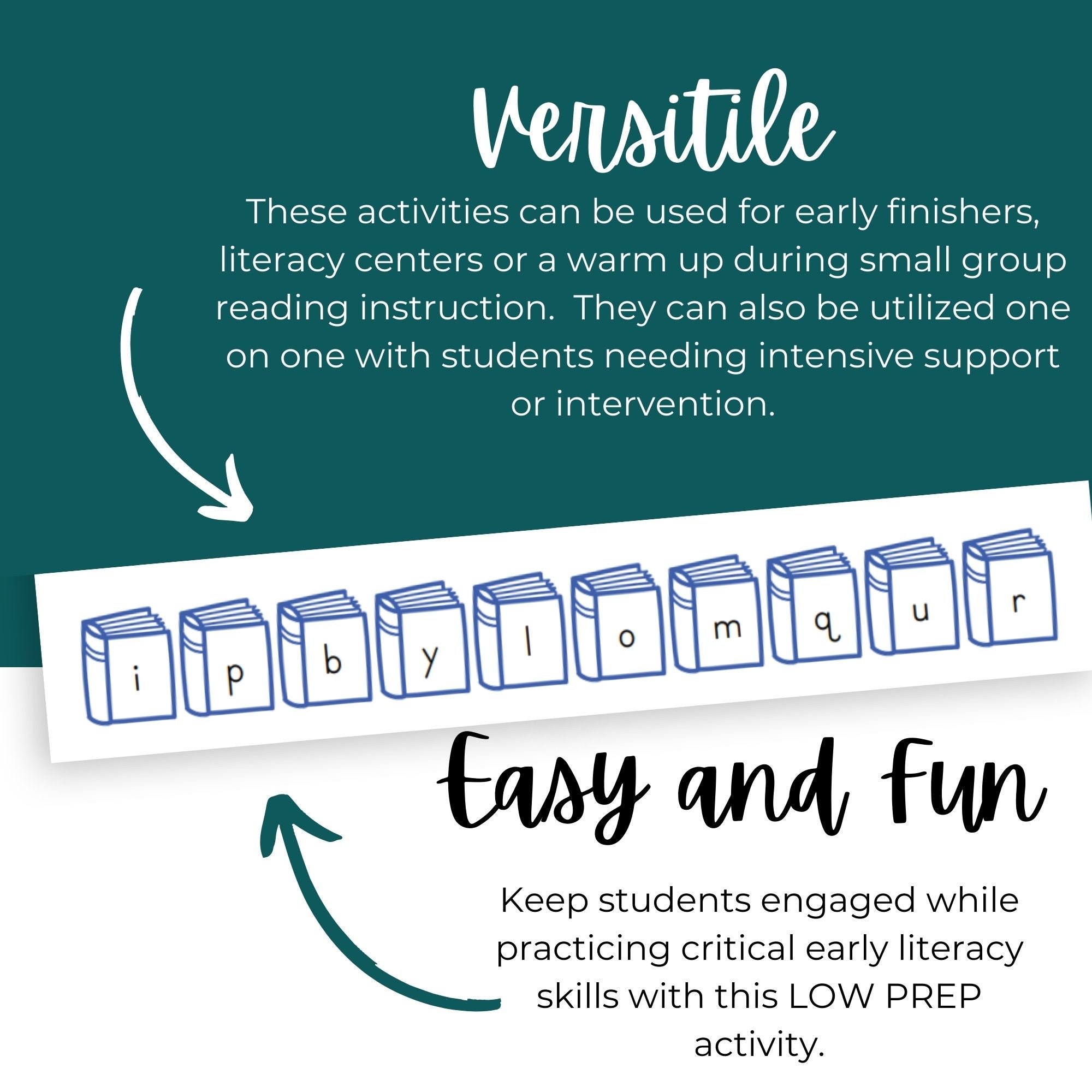 Versitile

These activities can be used for early finishers, literacy centers or a warm up during small group reading instruction. They can also be utilized one on one with students needing intensive support or intervention.

i p b y l o m q u r

Easy and Fun

Keep students engaged while practicing critical early literacy skills with this LOW PREP activity.