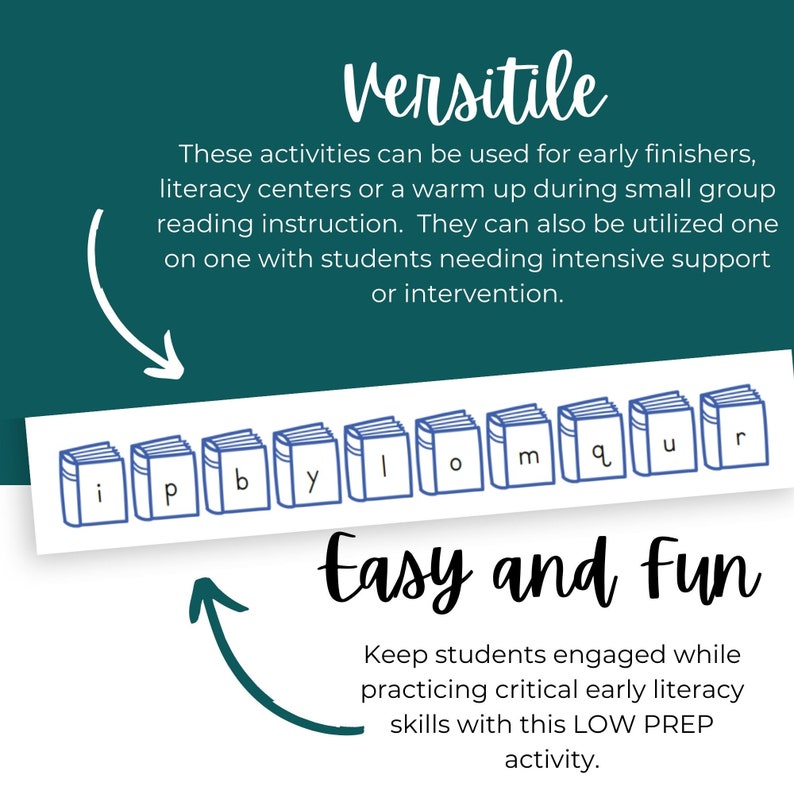 Versitile

These activities can be used for early finishers, literacy centers or a warm up during small group reading instruction. They can also be utilized one on one with students needing intensive support or intervention.

i p b y l o m q u r

Easy and Fun

Keep students engaged while practicing critical early literacy skills with this LOW PREP activity.