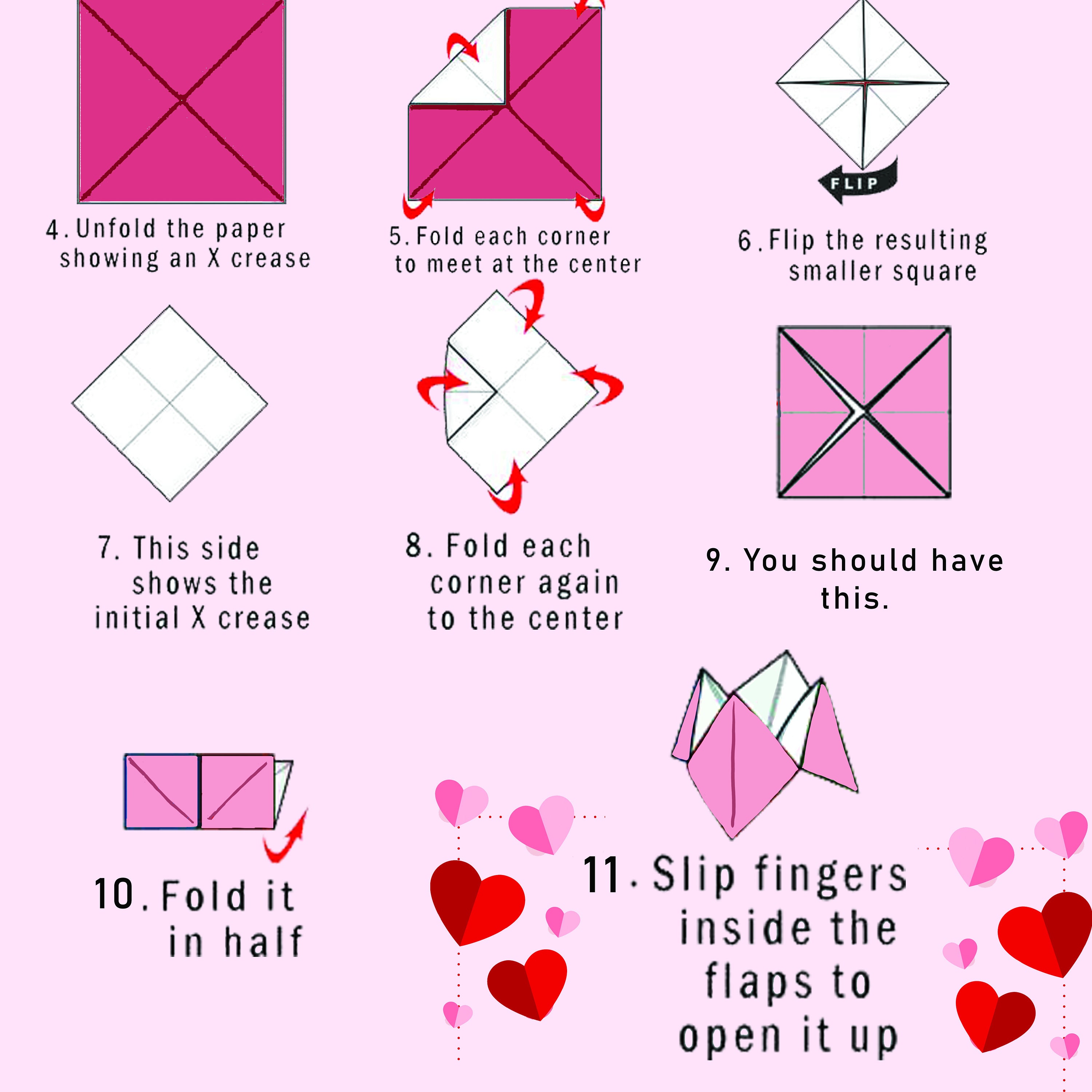 4. Unfold the paper showing an X crease

5. Fold each corner to meet at the center

FLIP

6. Flip the resulting smaller square

7. This side shows the initial X crease

8. Fold each corner again to the center

9. You should have this.

10. Fold it in half

11. Slip fingers inside the flaps to open it up