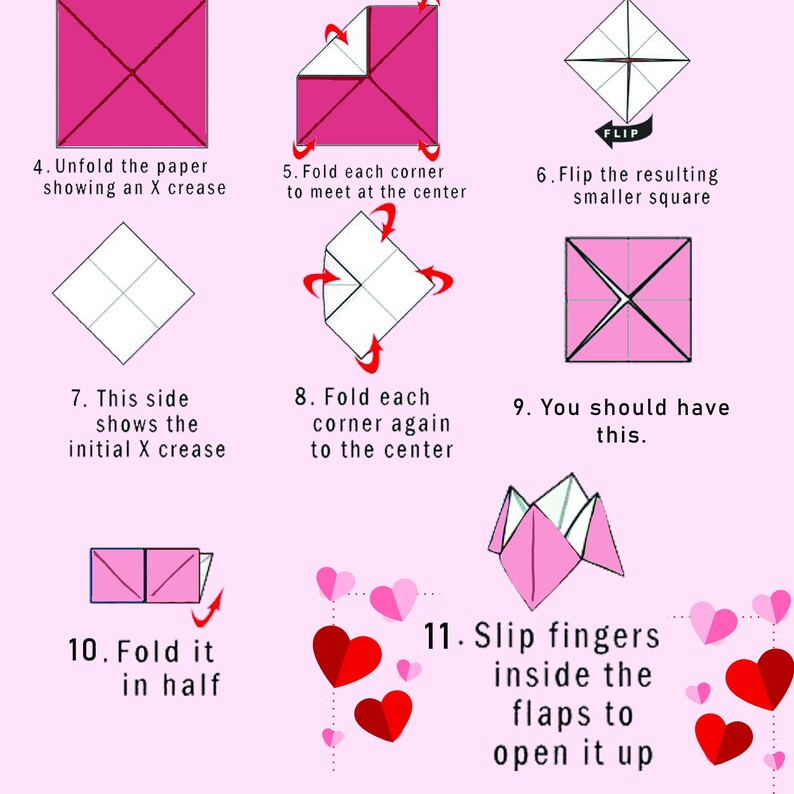 4. Unfold the paper showing an X crease

5. Fold each corner to meet at the center

FLIP

6. Flip the resulting smaller square

7. This side shows the initial X crease

8. Fold each corner again to the center

9. You should have this.

10. Fold it in half

11. Slip fingers inside the flaps to open it up